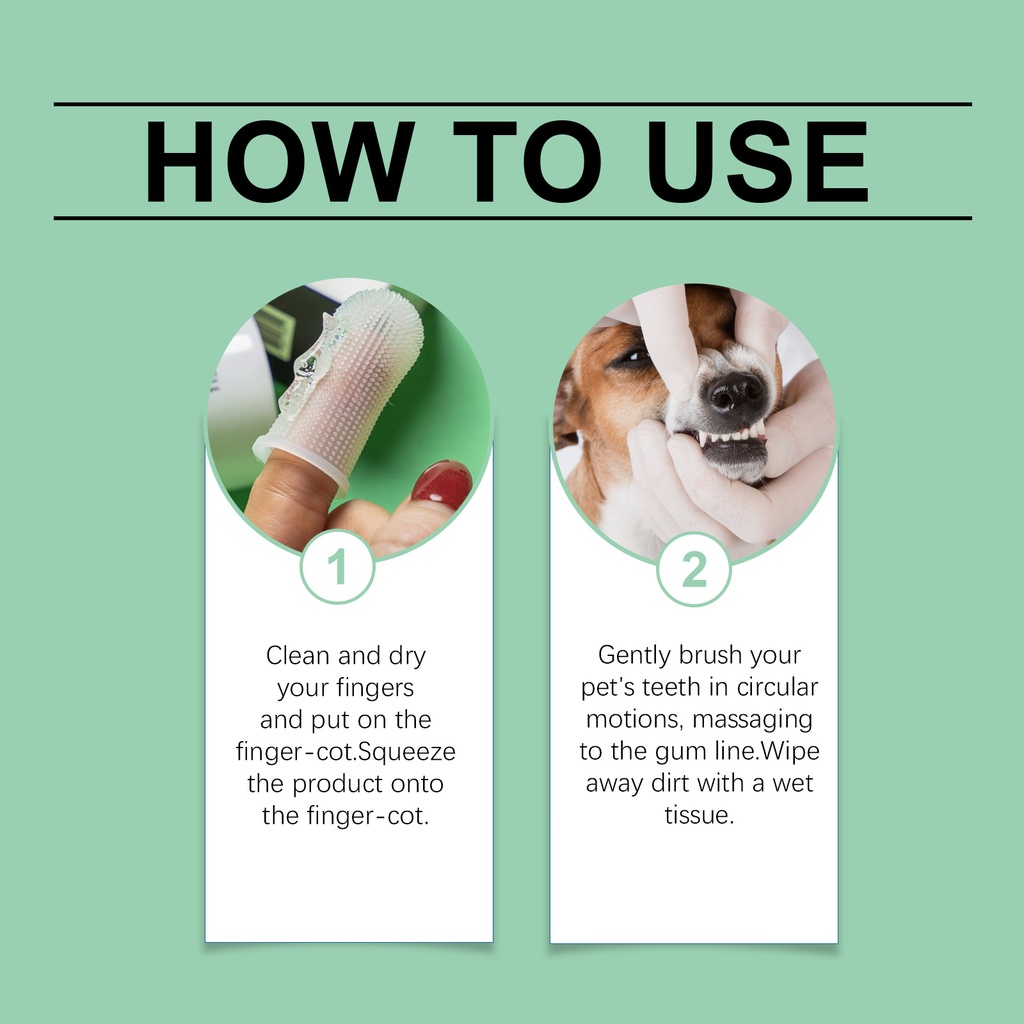 HOW TO USE

1

Clean and dry your fingers and put on the finger-cot.Squeeze the product onto the finger-cot.

2

Gently brush your pet's teeth in circular motions, massaging to the gum line.Wipe away dirt with a wet tissue.