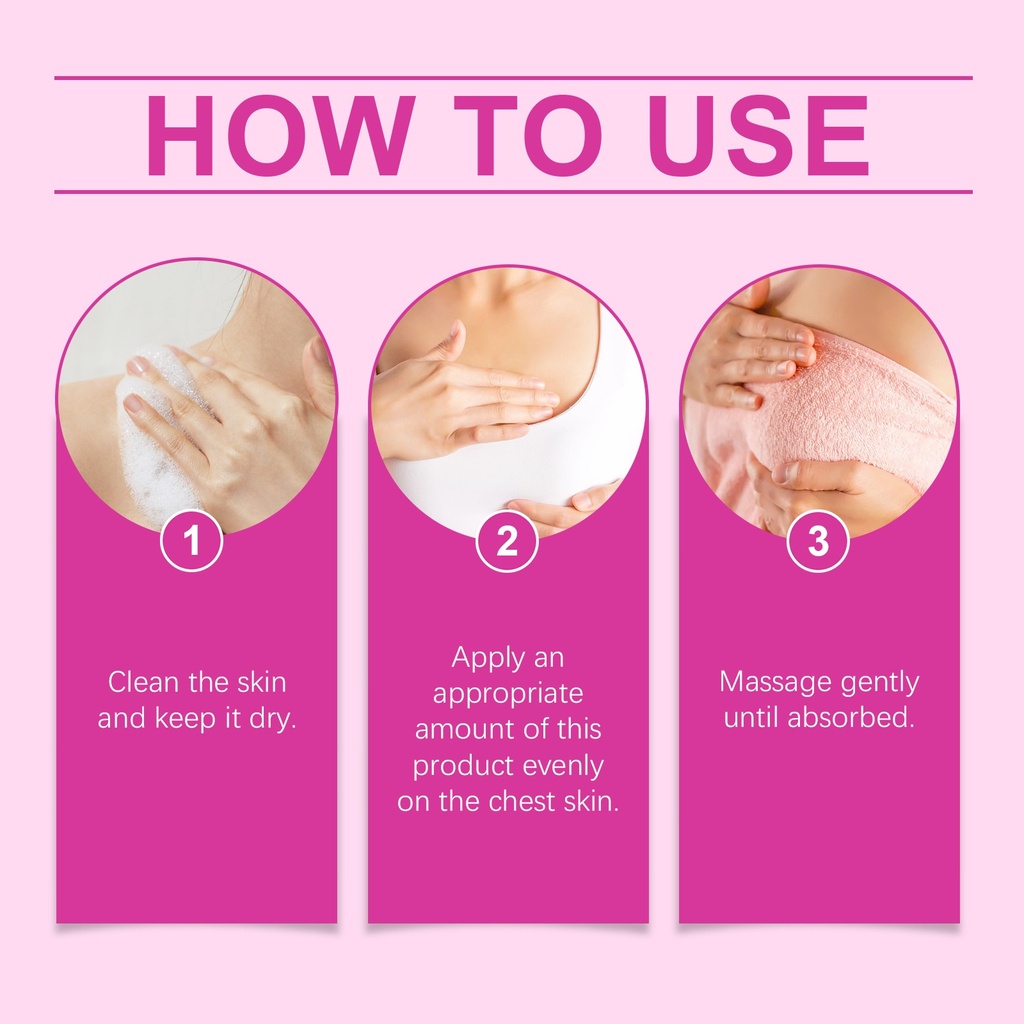 HOW TO USE

1

Clean the skin and keep it dry.

2

Apply an appropriate amount of this product evenly on the chest skin.

3

Massage gently until absorbed.