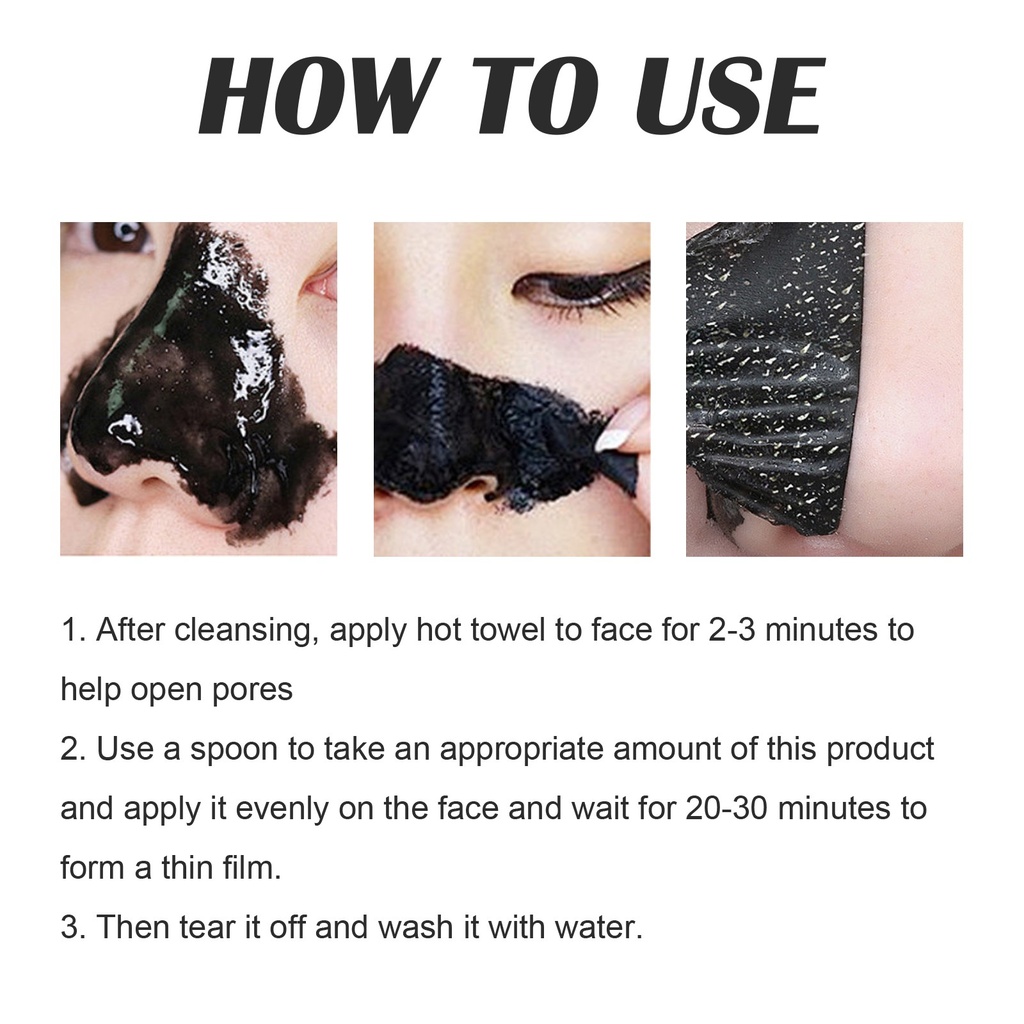 HOW TO USE

1. After cleansing, apply hot towel to face for 2-3 minutes to help open pores
2. Use a spoon to take an appropriate amount of this product and apply it evenly on the face and wait for 20-30 minutes to form a thin film.
3. Then tear it off and wash it with water.