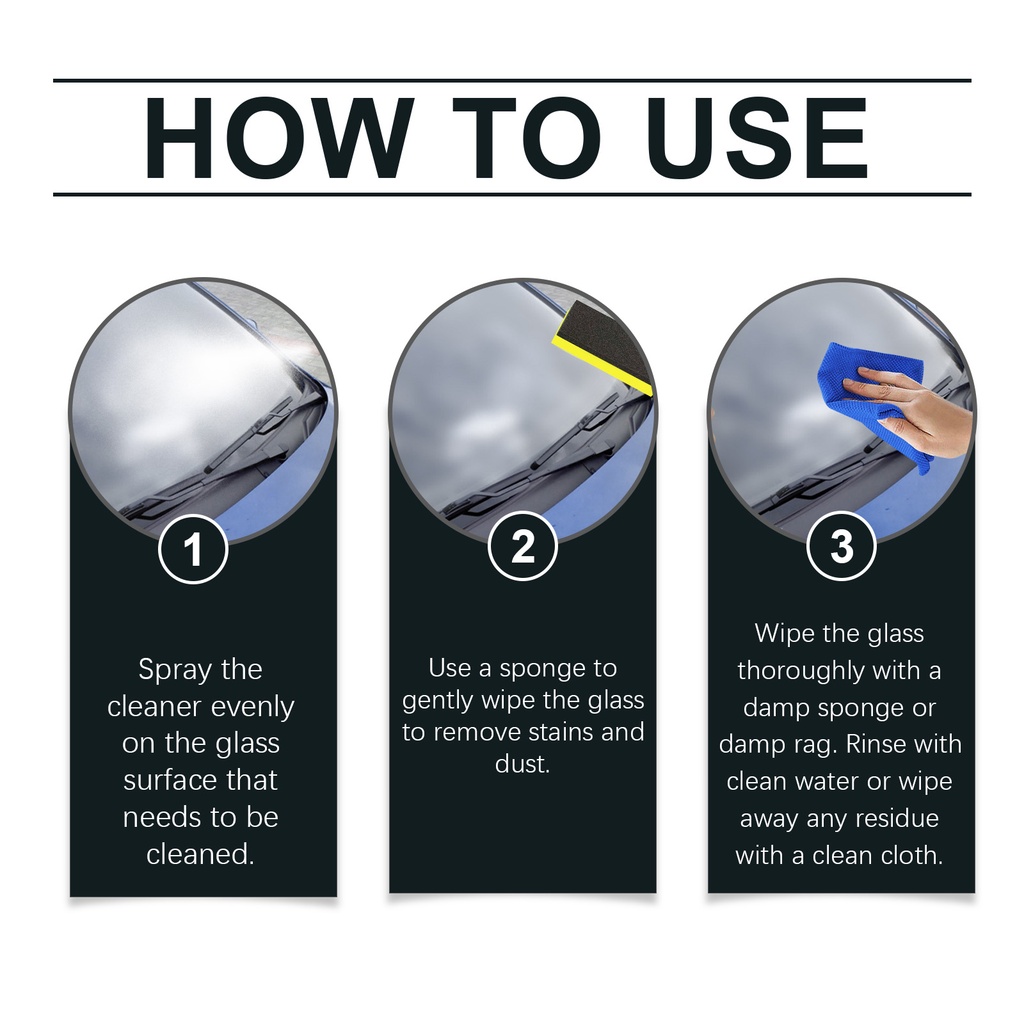 HOW TO USE

1

Spray the cleaner evenly on the glass surface that needs to be cleaned.

2

Use a sponge to gently wipe the glass to remove stains and dust.

3

Wipe the glass thoroughly with a damp sponge or damp rag. Rinse with clean water or wipe away any residue with a clean cloth.