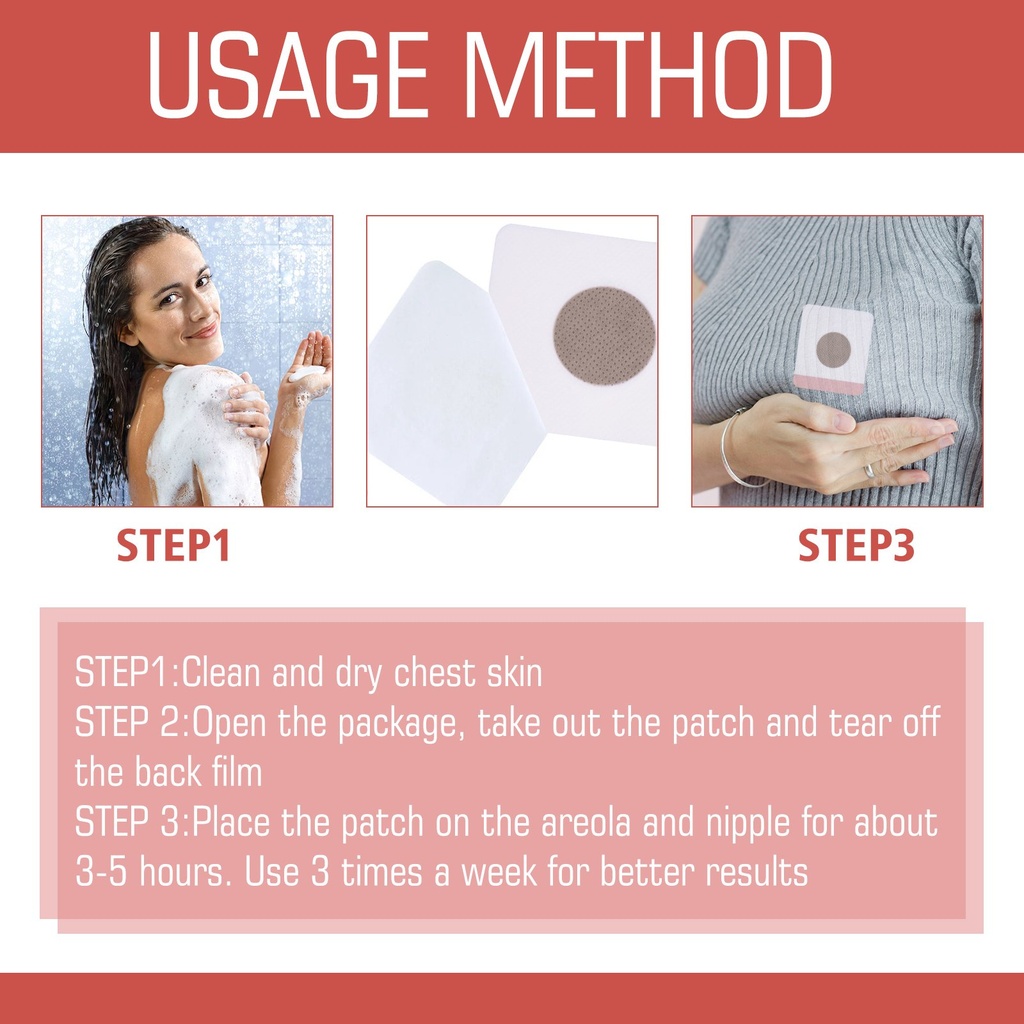 USAGE METHOD

STEP1

STEP3

STEP1:Clean and dry chest skin
STEP 2:Open the package, take out the patch and tear off the back film
STEP 3:Place the patch on the areola and nipple for about 3-5 hours. Use 3 times a week for better results