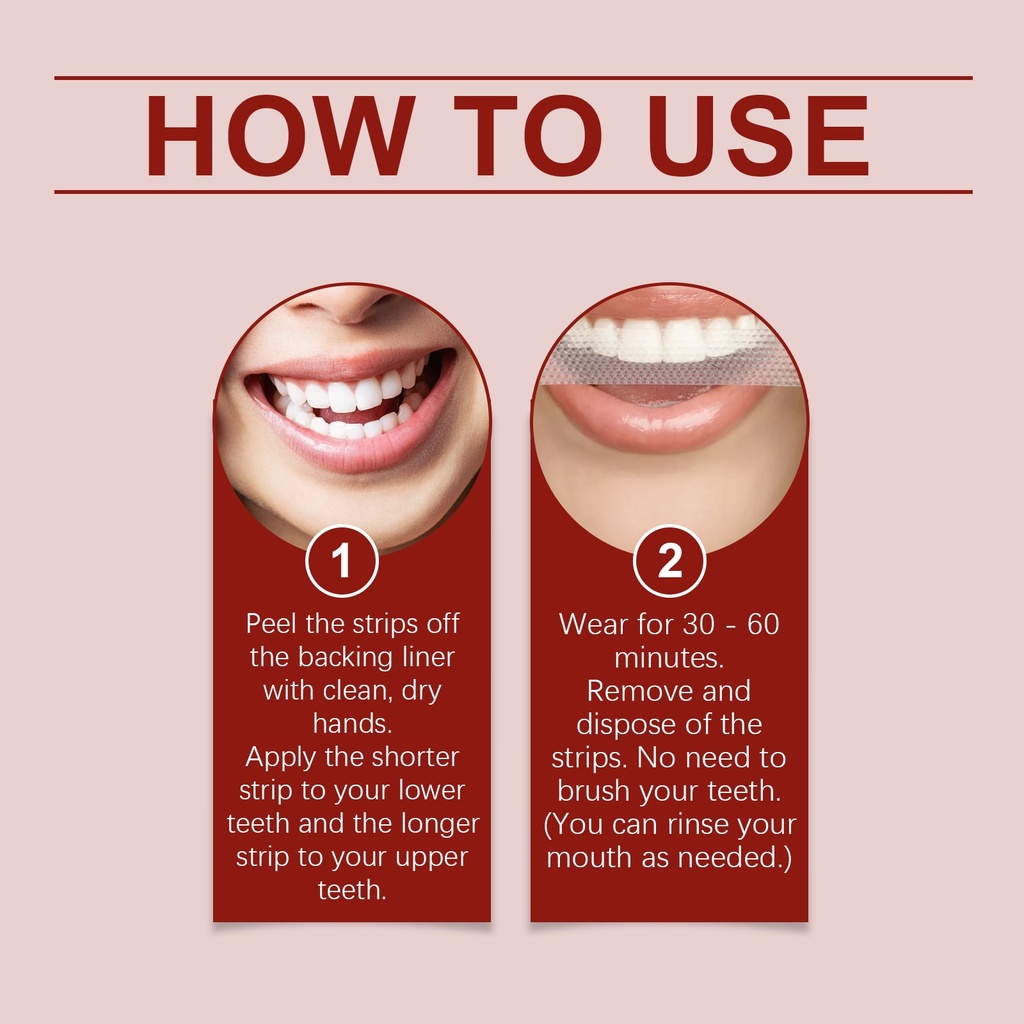 HOW TO USE

1

Peel the strips off the backing liner with clean, dry hands.
Apply the shorter strip to your lower teeth and the longer strip to your upper teeth.

2

Wear for 30 - 60 minutes.
Remove and dispose of the strips. No need to brush your teeth.
(You can rinse your mouth as needed.)