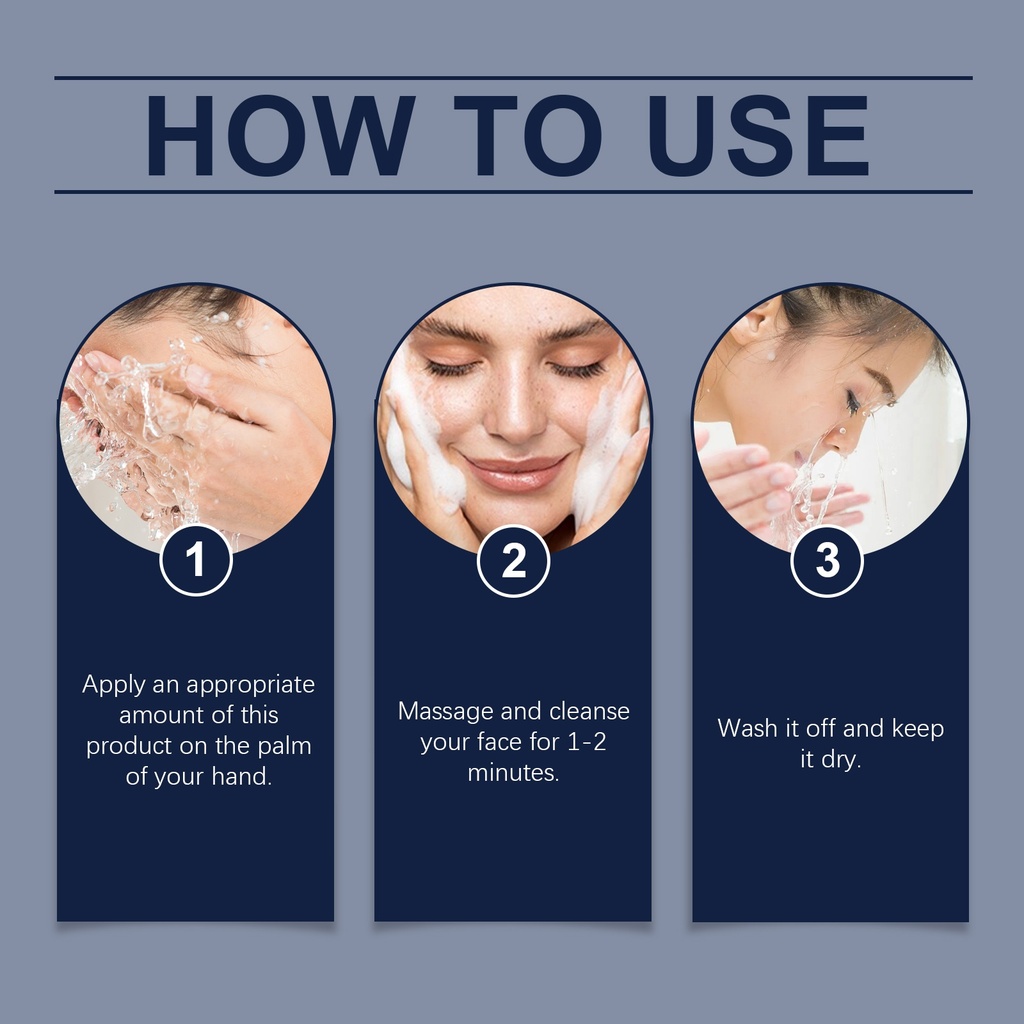 HOW TO USE

1

Apply an appropriate amount of this product on the palm of your hand.

2

Massage and cleanse your face for 1-2 minutes.

3

Wash it off and keep it dry.