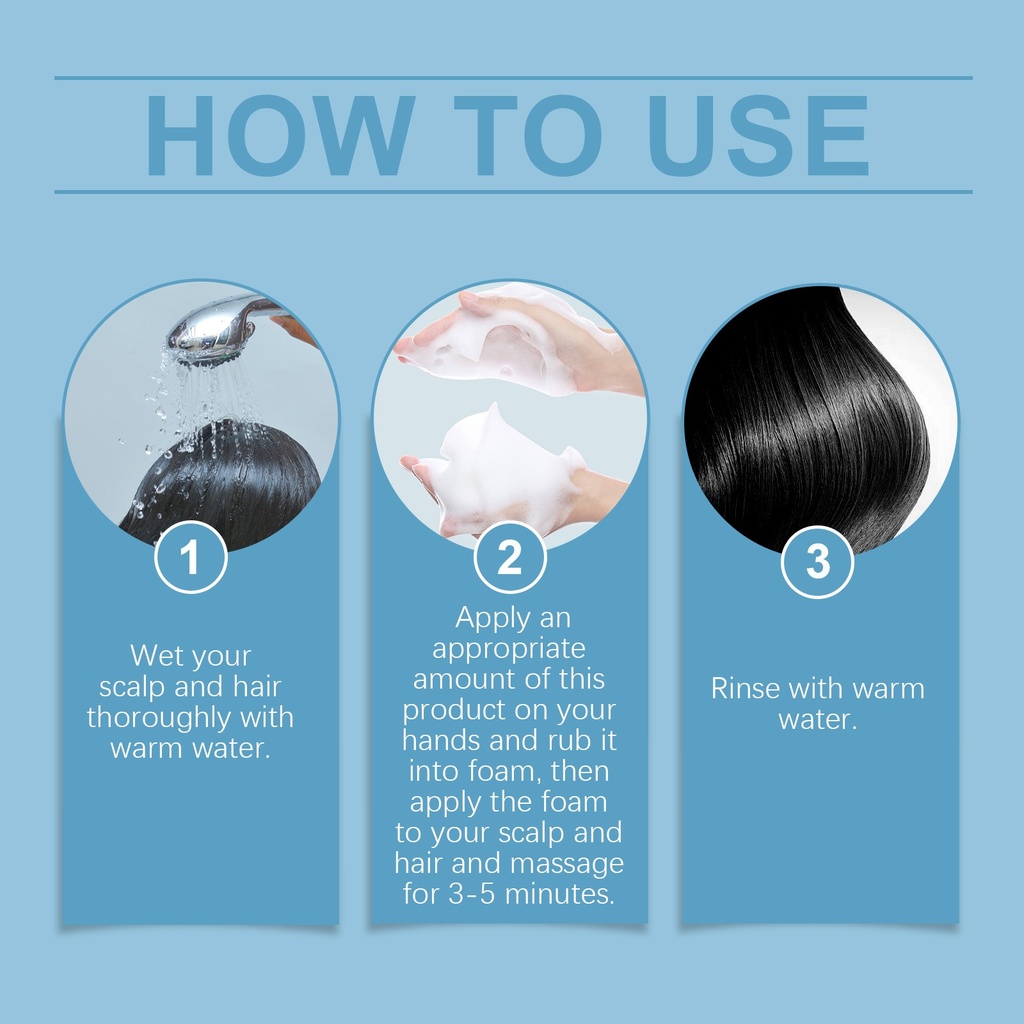 HOW TO USE

1

Wet your scalp and hair thoroughly with warm water.

2

Apply an appropriate amount of this product on your hands and rub it into foam, then apply the foam to your scalp and hair and massage for 3-5 minutes.

3

Rinse with warm water.