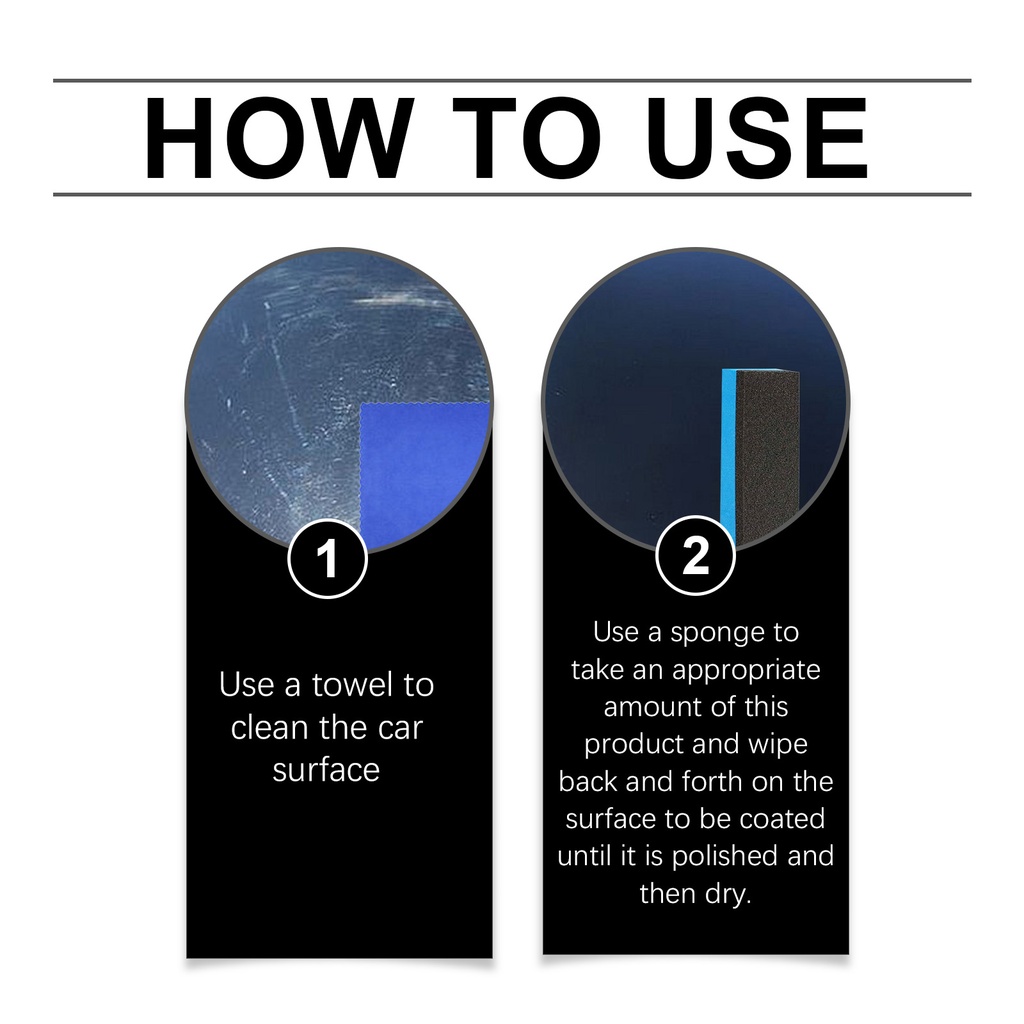 HOW TO USE

1

Use a towel to clean the car surface

2

Use a sponge to take an appropriate amount of this product and wipe back and forth on the surface to be coated until it is polished and then dry.