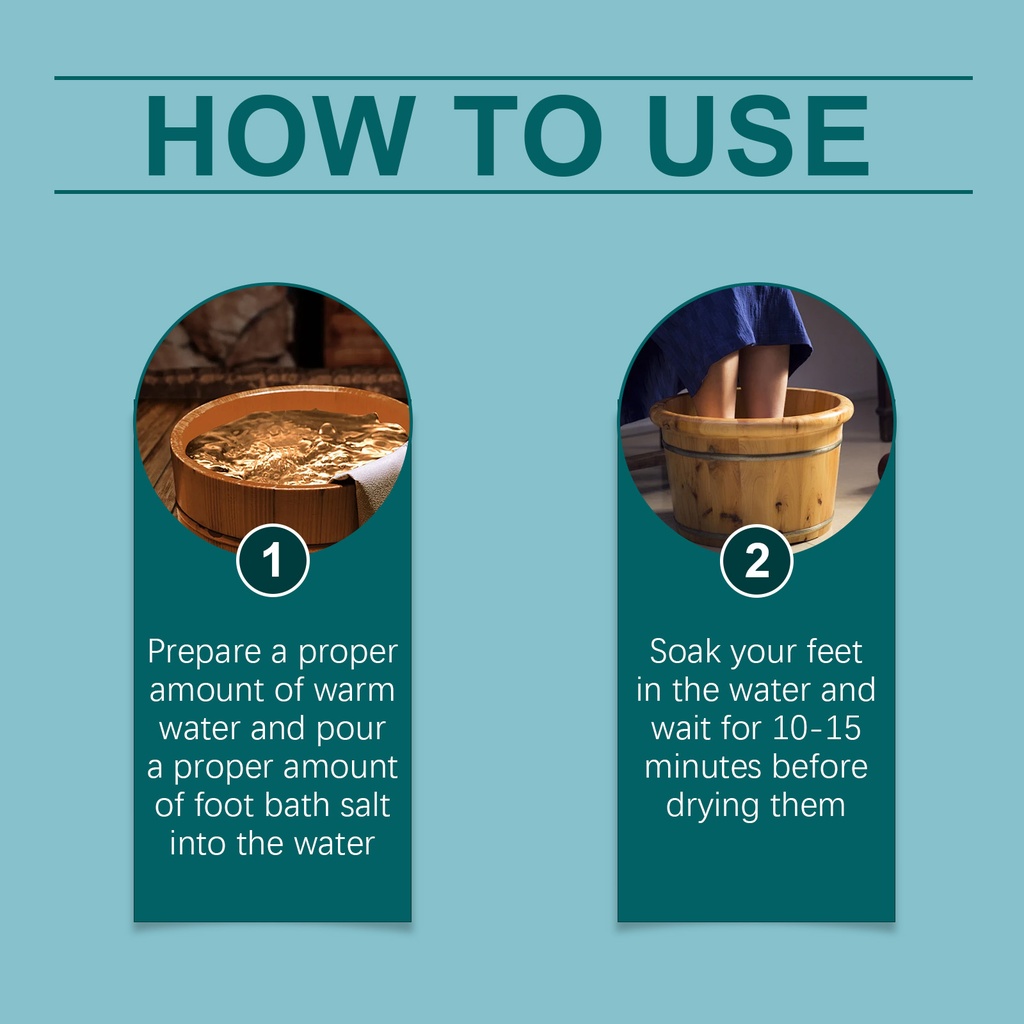 HOW TO USE

1

Prepare a proper amount of warm water and pour a proper amount of foot bath salt into the water

2

Soak your feet in the water and wait for 10-15 minutes before drying them