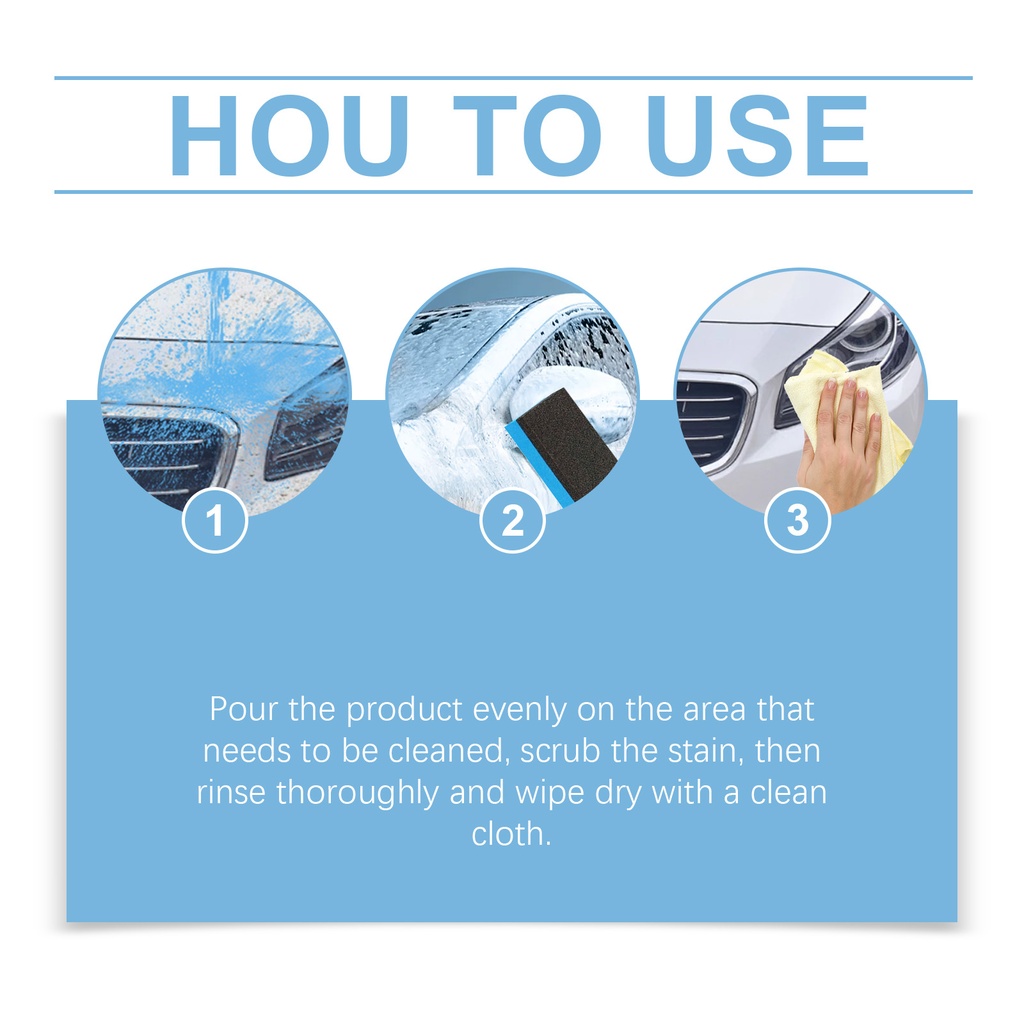 HOU TO USE

1

2

3

Pour the product evenly on the area that needs to be cleaned, scrub the stain, then rinse thoroughly and wipe dry with a clean cloth.