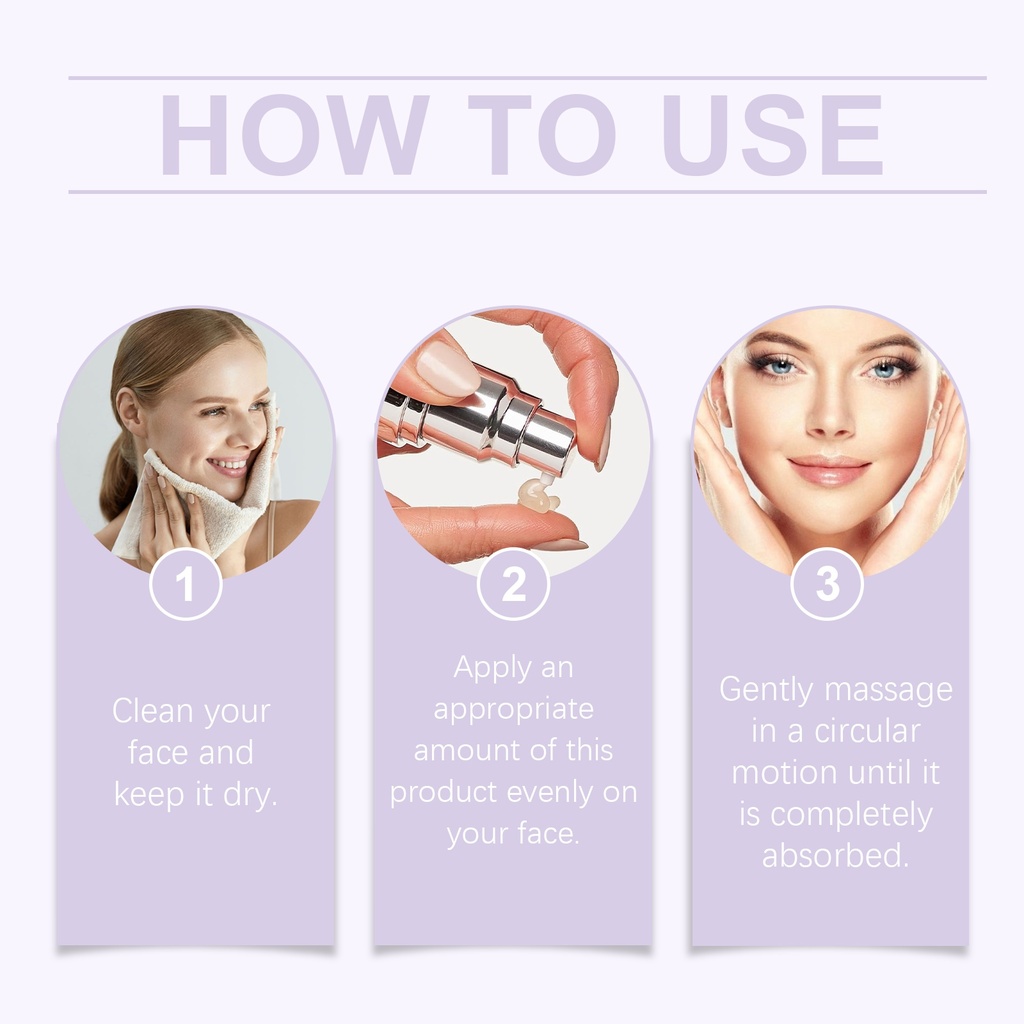 HOW TO USE

1

Clean your face and keep it dry.

2

Apply an appropriate amount of this product evenly on your face.

3

Gently massage in a circular motion until it is completely absorbed.