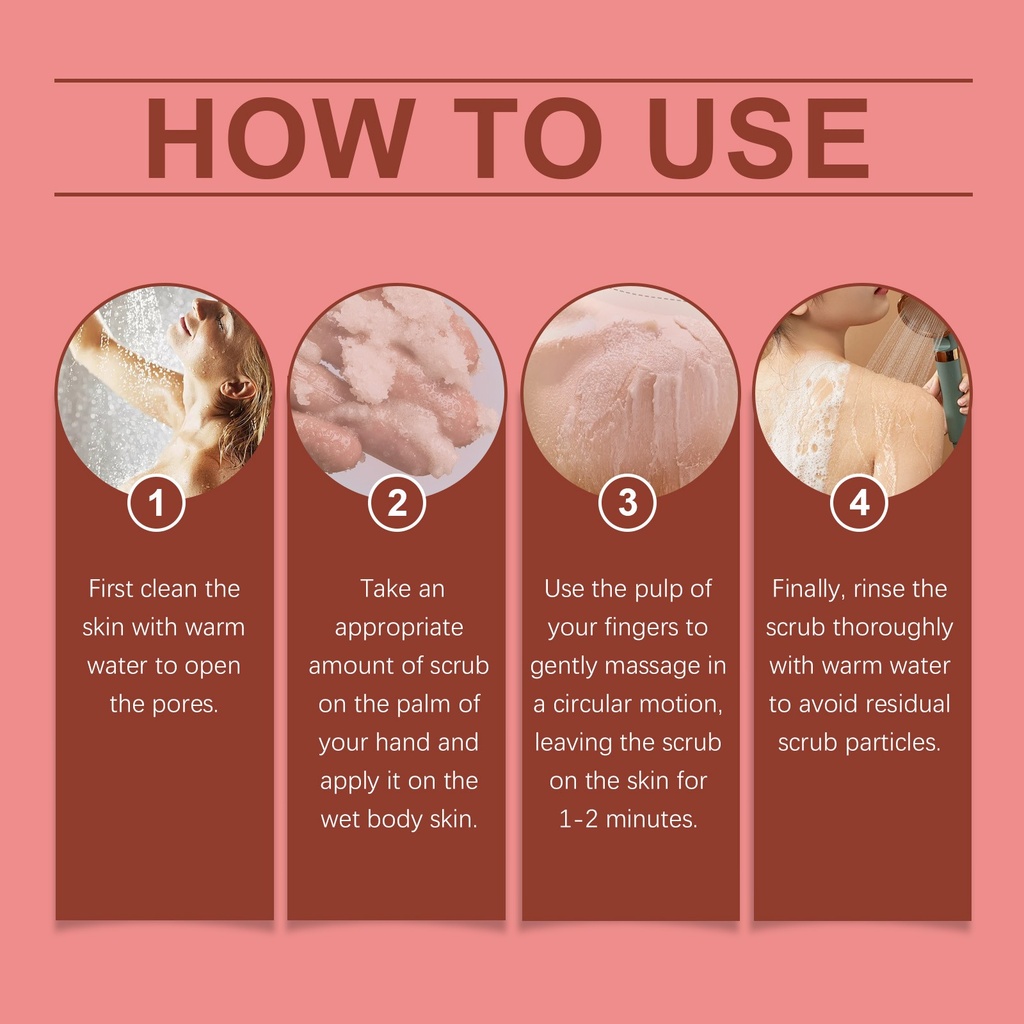 HOW TO USE

1

First clean the skin with warm water to open the pores.

2

Take an appropriate amount of scrub on the palm of your hand and apply it on the wet body skin.

3

Use the pulp of your fingers to gently massage in a circular motion, leaving the scrub on the skin for 1-2 minutes.

4

Finally, rinse the scrub thoroughly with warm water to avoid residual scrub particles.