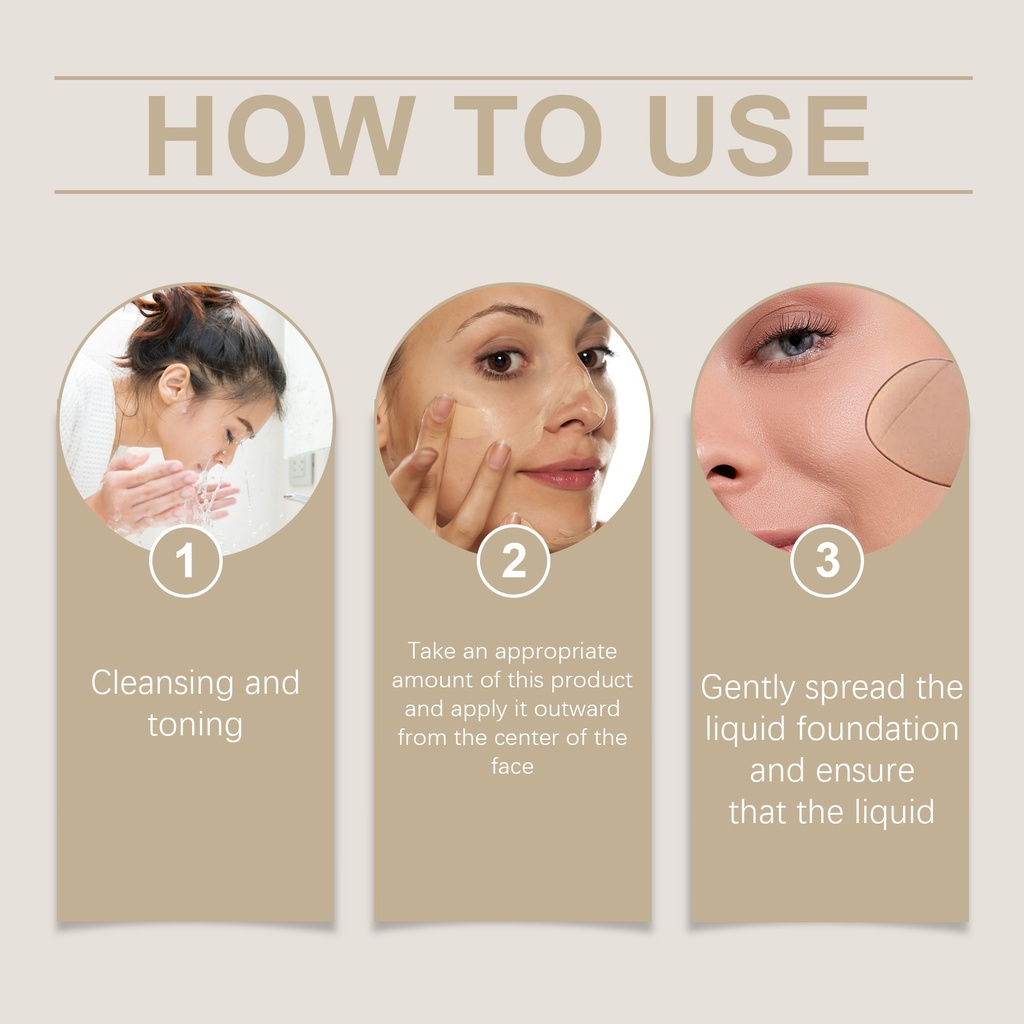 HOW TO USE

1

Cleansing and toning

2

Take an appropriate amount of this product and apply it outward from the center of the face

3

Gently spread the liquid foundation and ensure that the liquid