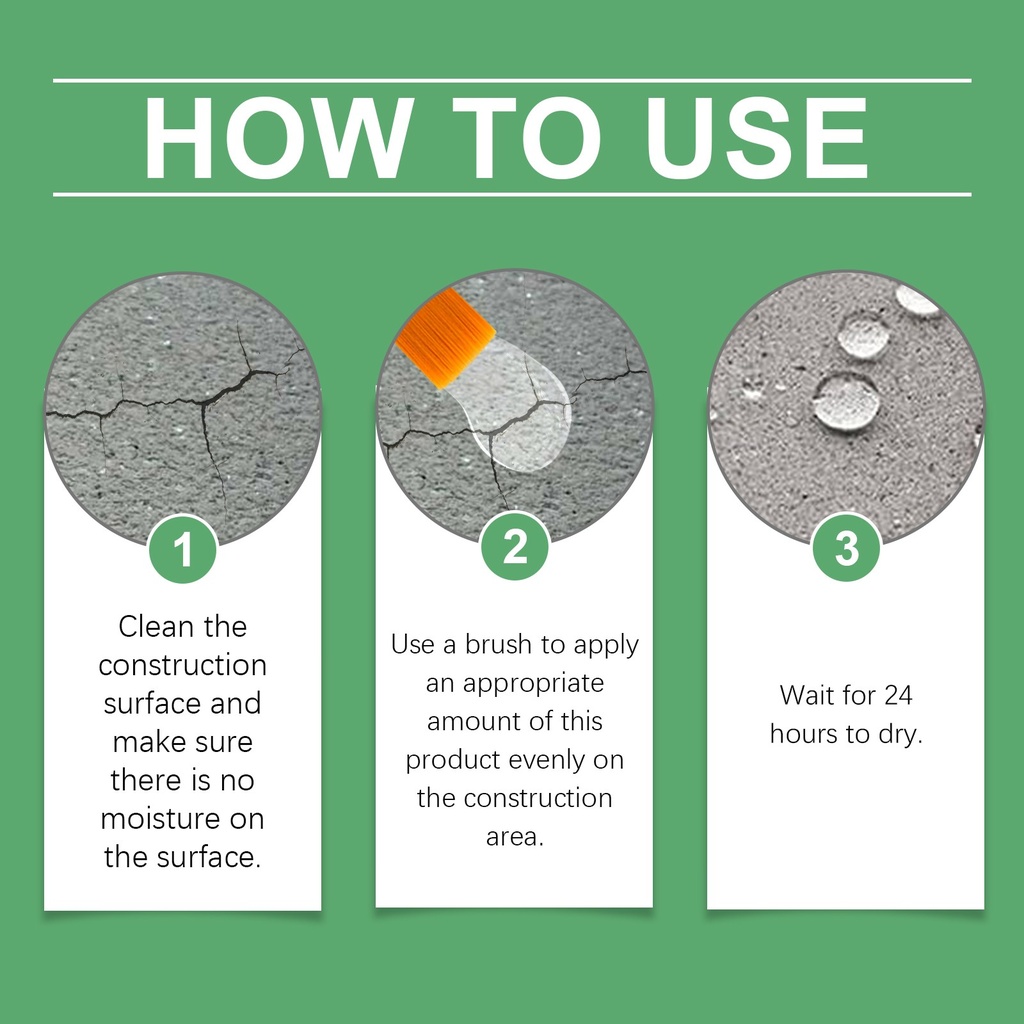 HOW TO USE

1

Clean the construction surface and make sure there is no moisture on the surface.

2

Use a brush to apply an appropriate amount of this product evenly on the construction area.

3

Wait for 24 hours to dry.