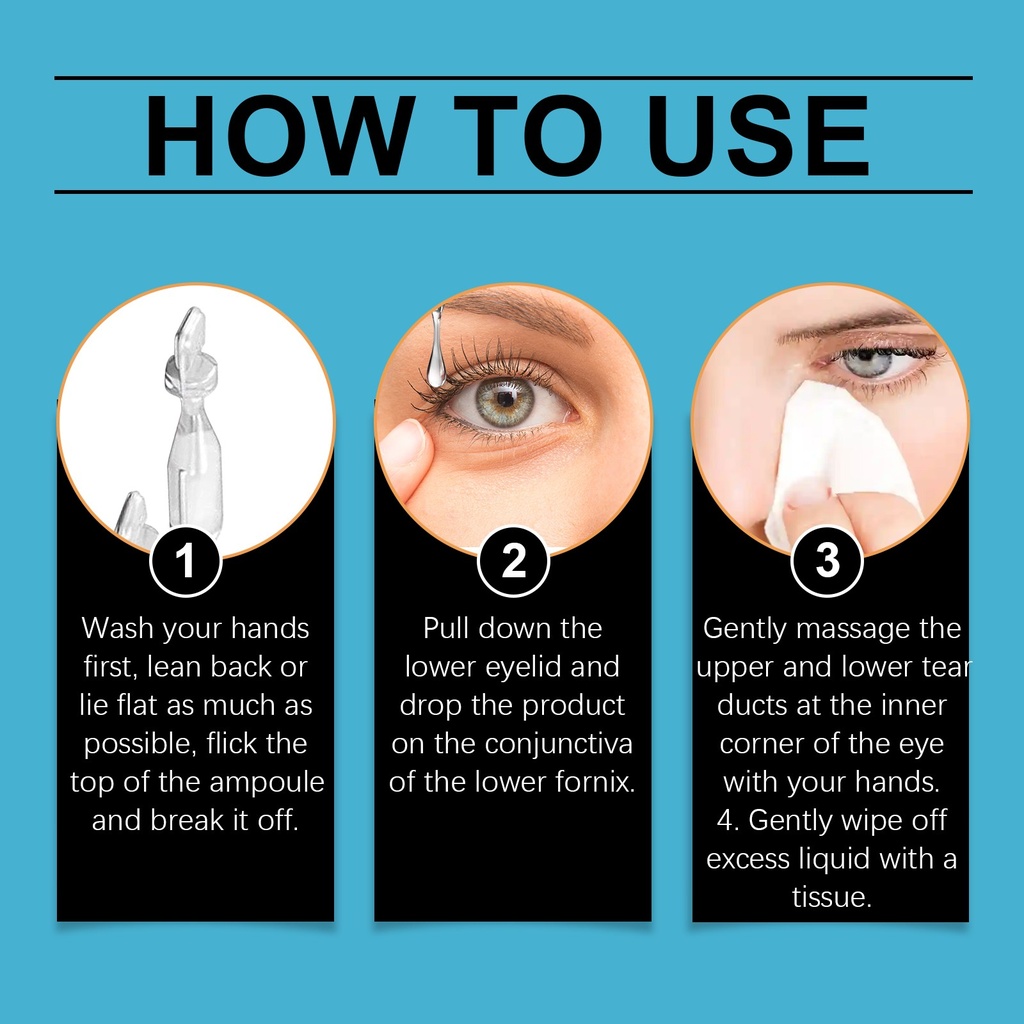 HOW TO USE

1

Wash your hands first, lean back or lie flat as much as possible, flick the top of the ampoule and break it off.

2

Pull down the lower eyelid and drop the product on the conjunctiva of the lower fornix.

3

Gently massage the upper and lower tear ducts at the inner corner of the eye with your hands.
4. Gently wipe off excess liquid with a tissue.