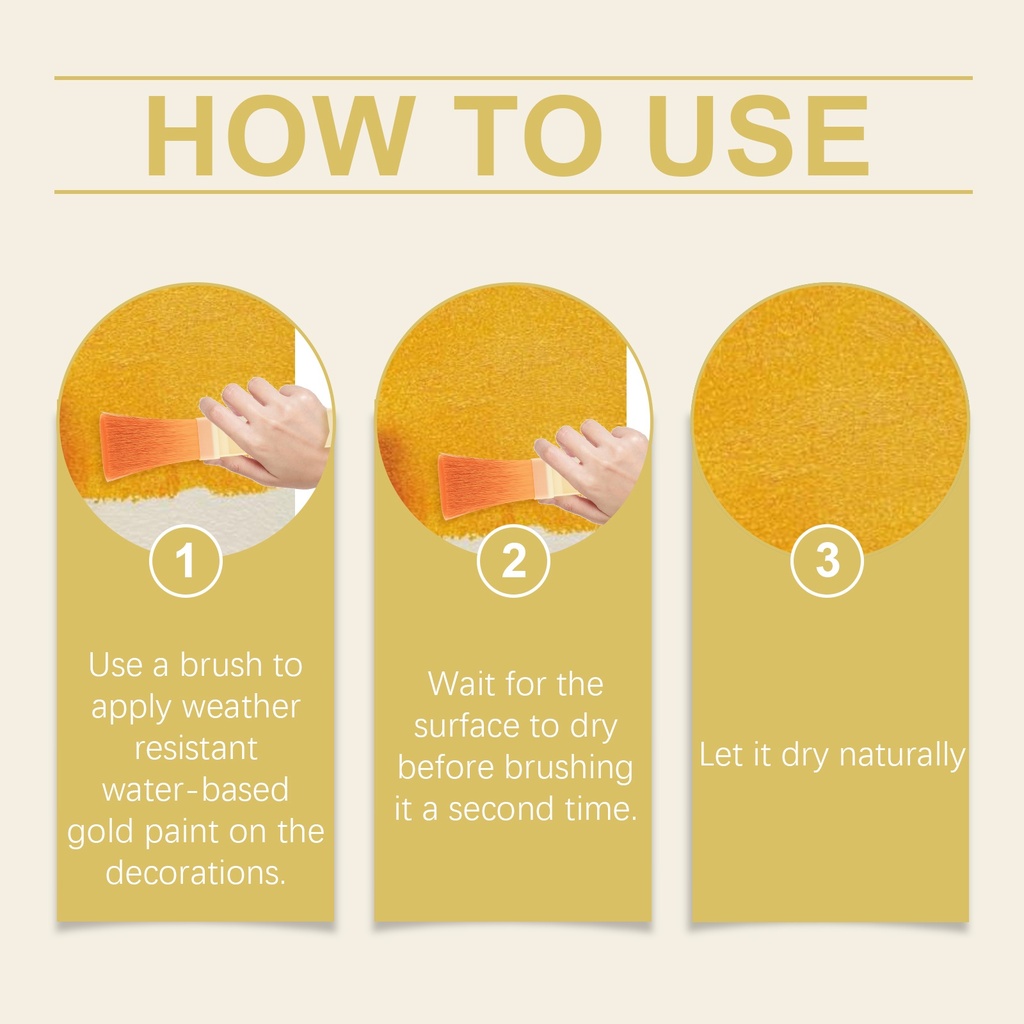 HOW TO USE

1

Use a brush to apply weather resistant water-based gold paint on the decorations.

2

Wait for the surface to dry before brushing it a second time.

3

Let it dry naturally