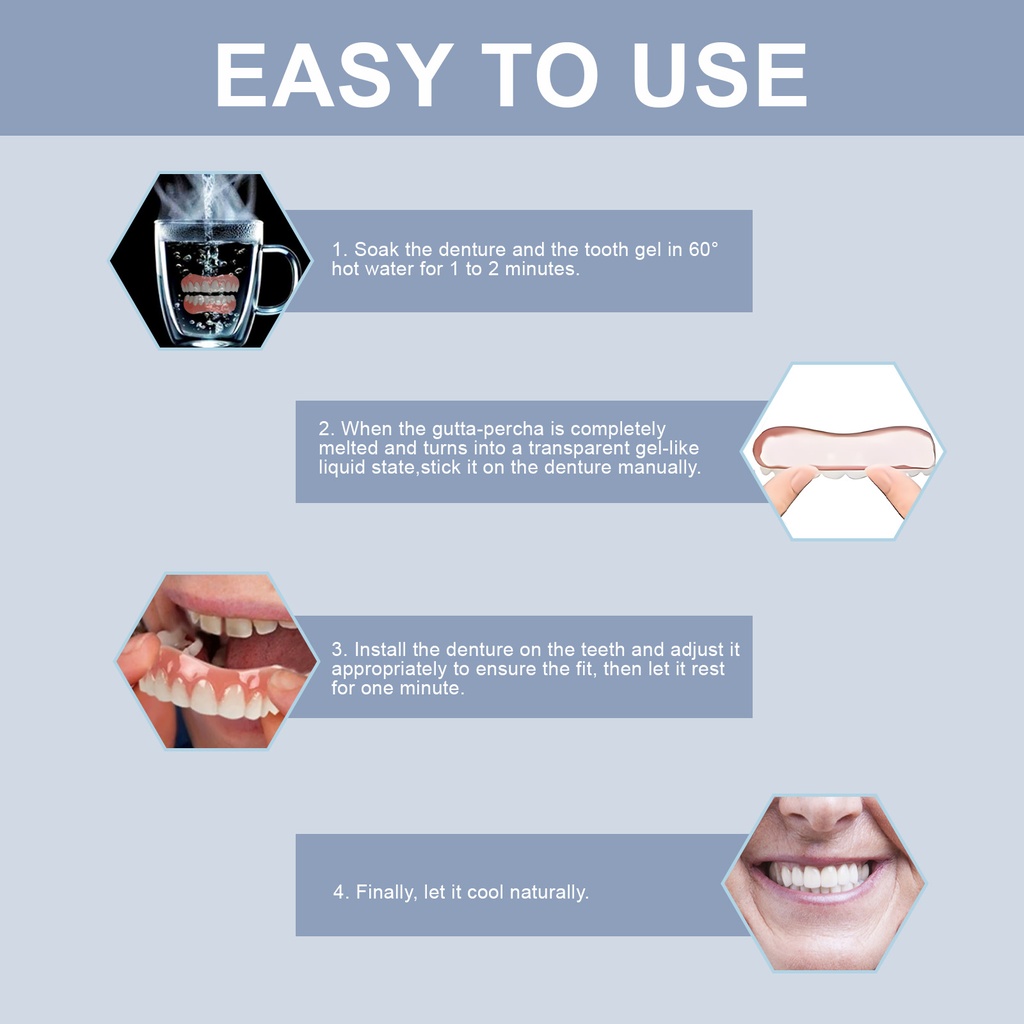 EASY TO USE

1. Soak the denture and the tooth gel in 60° hot water for 1 to 2 minutes.

2. When the gutta-percha is completely melted and turns into a transparent gel-like liquid state,stick it on the denture manually.

3. Install the denture on the teeth and adjust it appropriately to ensure the fit, then let it rest for one minute.

4. Finally, let it cool naturally.