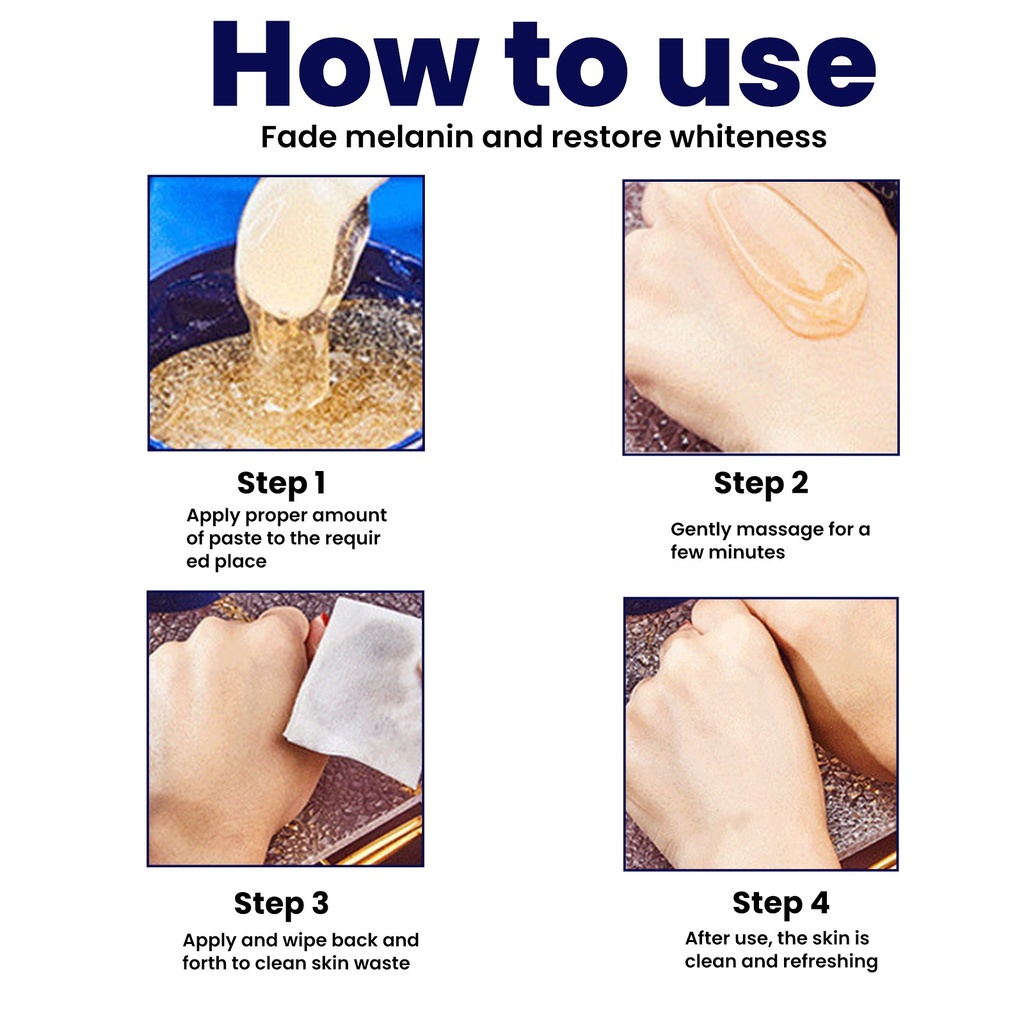 How to use
Fade melanin and restore whiteness

Step 1
Apply proper amount of paste to the requir ed place

Step 2
Gently massage for a few minutes

Step 3
Apply and wipe back and forth to clean skin waste

Step 4
After use, the skin is clean and refreshing