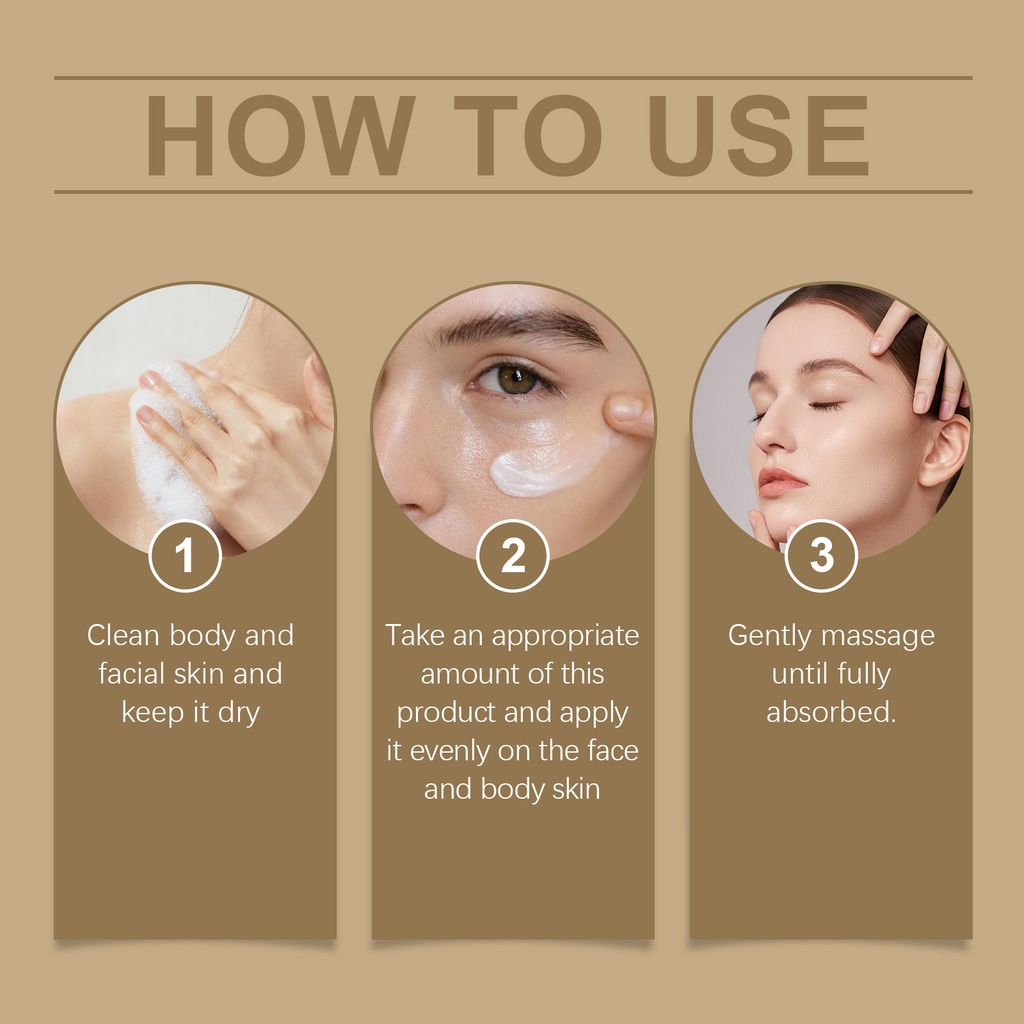 HOW TO USE

1

Clean body and facial skin and keep it dry

2

Take an appropriate amount of this product and apply it evenly on the face and body skin

3

Gently massage until fully absorbed.