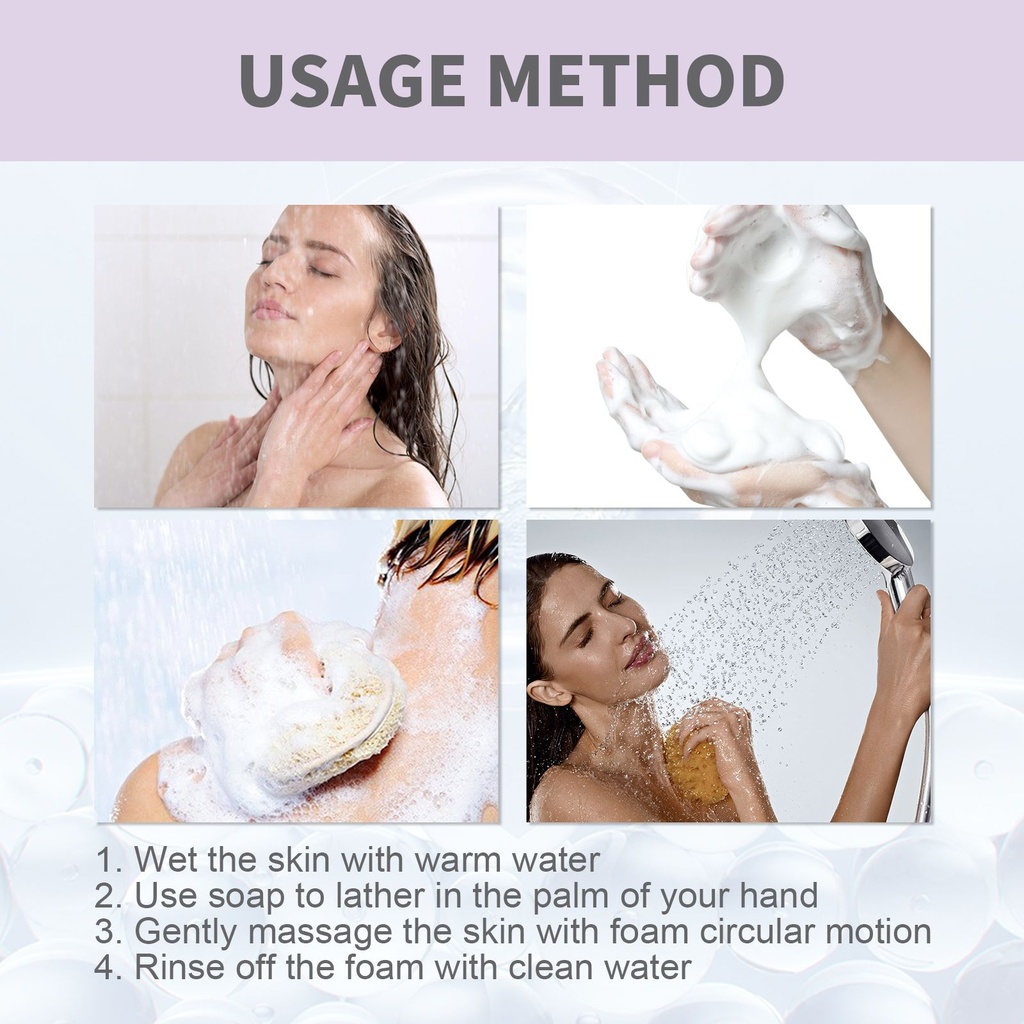 USAGE METHOD

1. Wet the skin with warm water
2. Use soap to lather in the palm of your hand
3. Gently massage the skin with foam circular motion
4. Rinse off the foam with clean water