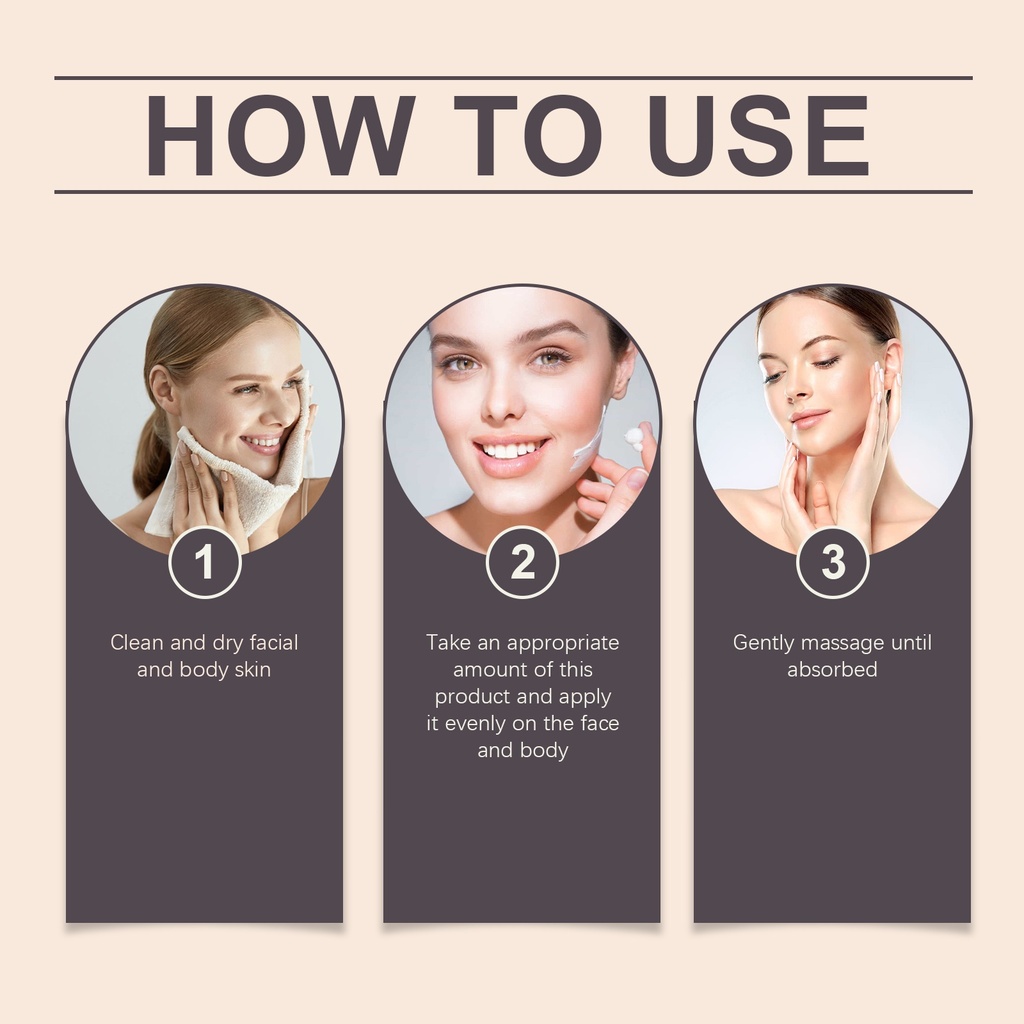 HOW TO USE

1

Clean and dry facial and body skin

2

Take an appropriate amount of this product and apply it evenly on the face and body

3

Gently massage until absorbed