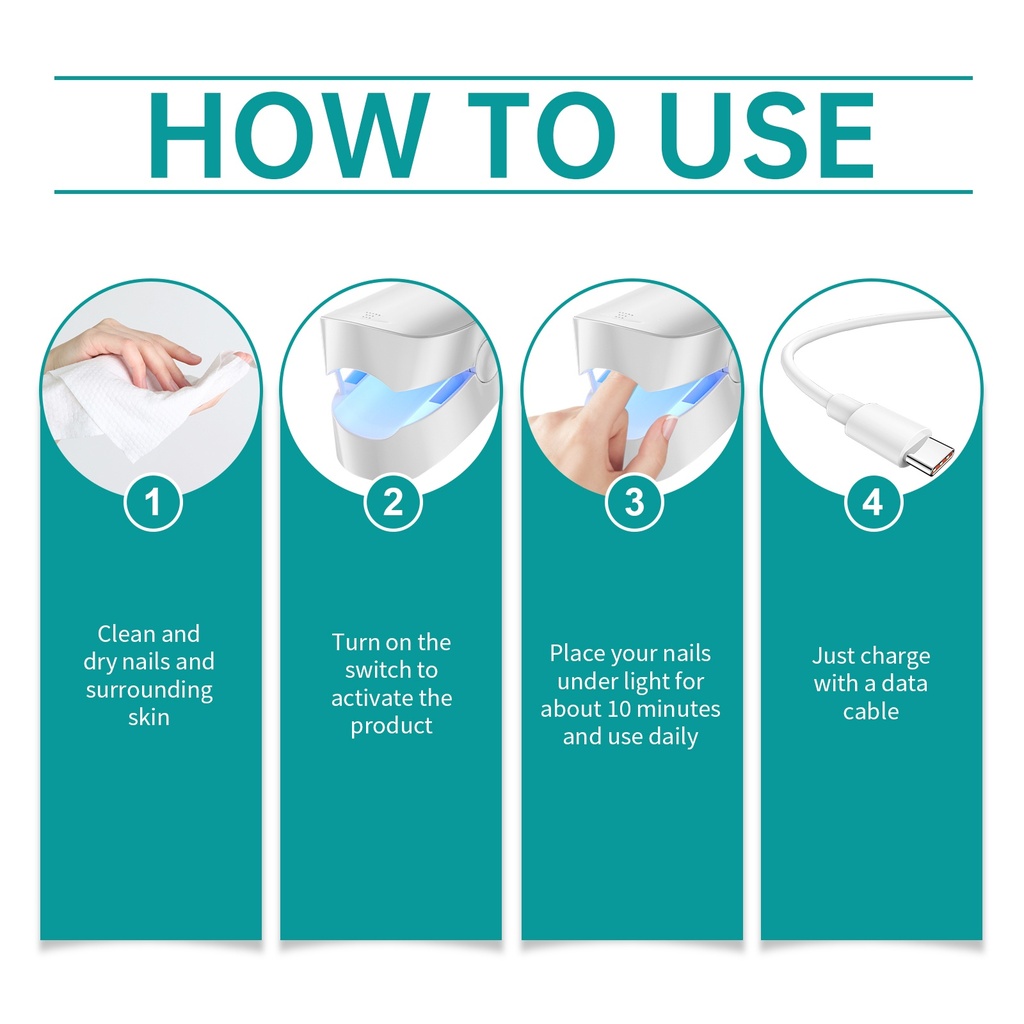 HOW TO USE

1

Clean and dry nails and surrounding skin

2

Turn on the switch to activate the product

3

Place your nails under light for about 10 minutes and use daily

4

Just charge with a data cable