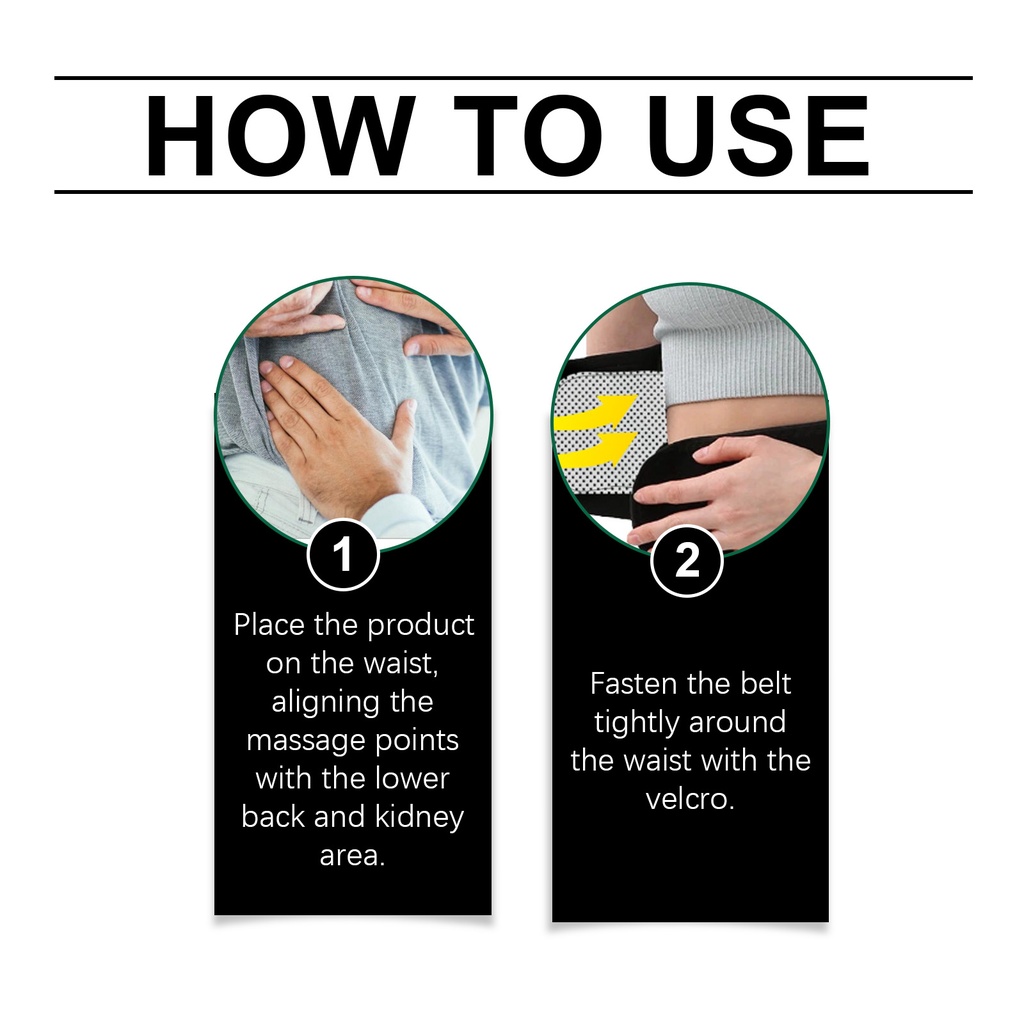 HOW TO USE

1

Place the product on the waist, aligning the massage points with the lower back and kidney area.

2

Fasten the belt tightly around the waist with the velcro.