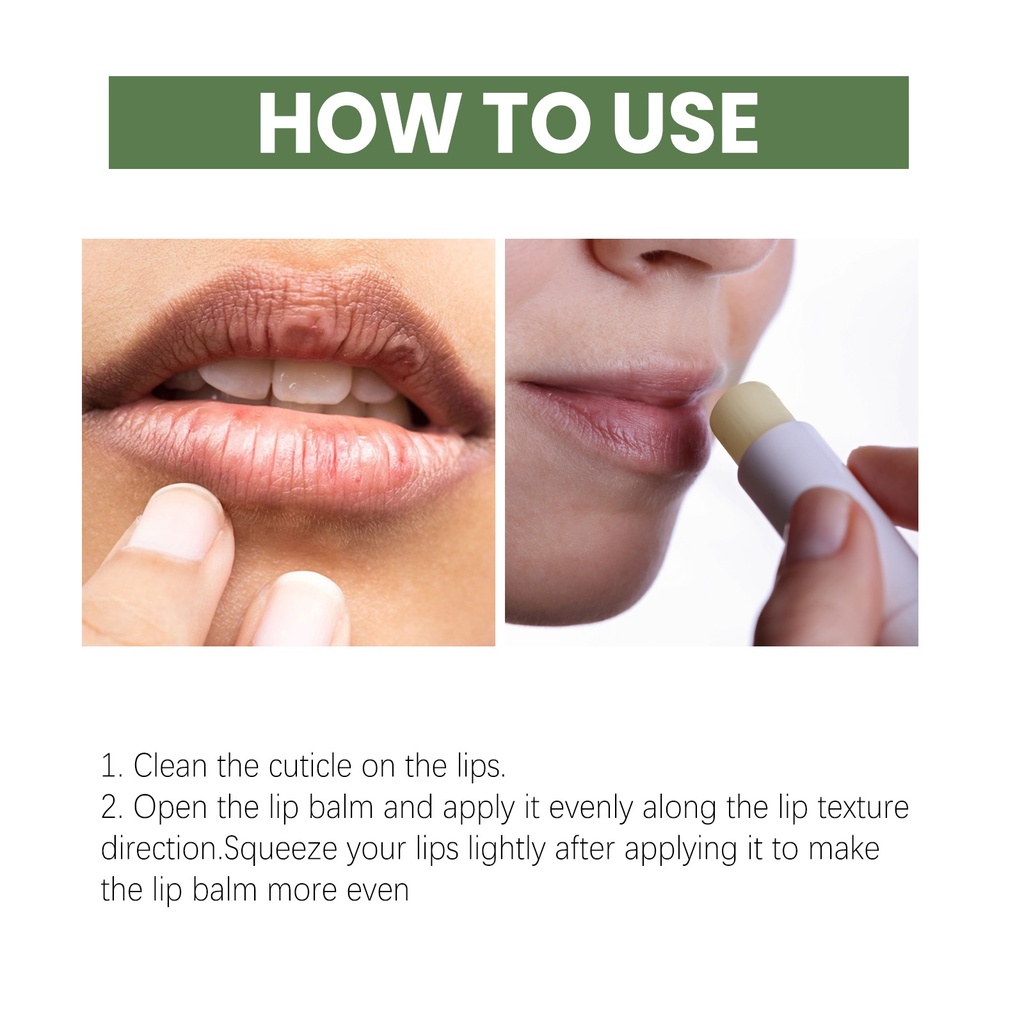 HOW TO USE

1. Clean the cuticle on the lips.
2. Open the lip balm and apply it evenly along the lip texture direction.Squeeze your lips lightly after applying it to make the lip balm more even