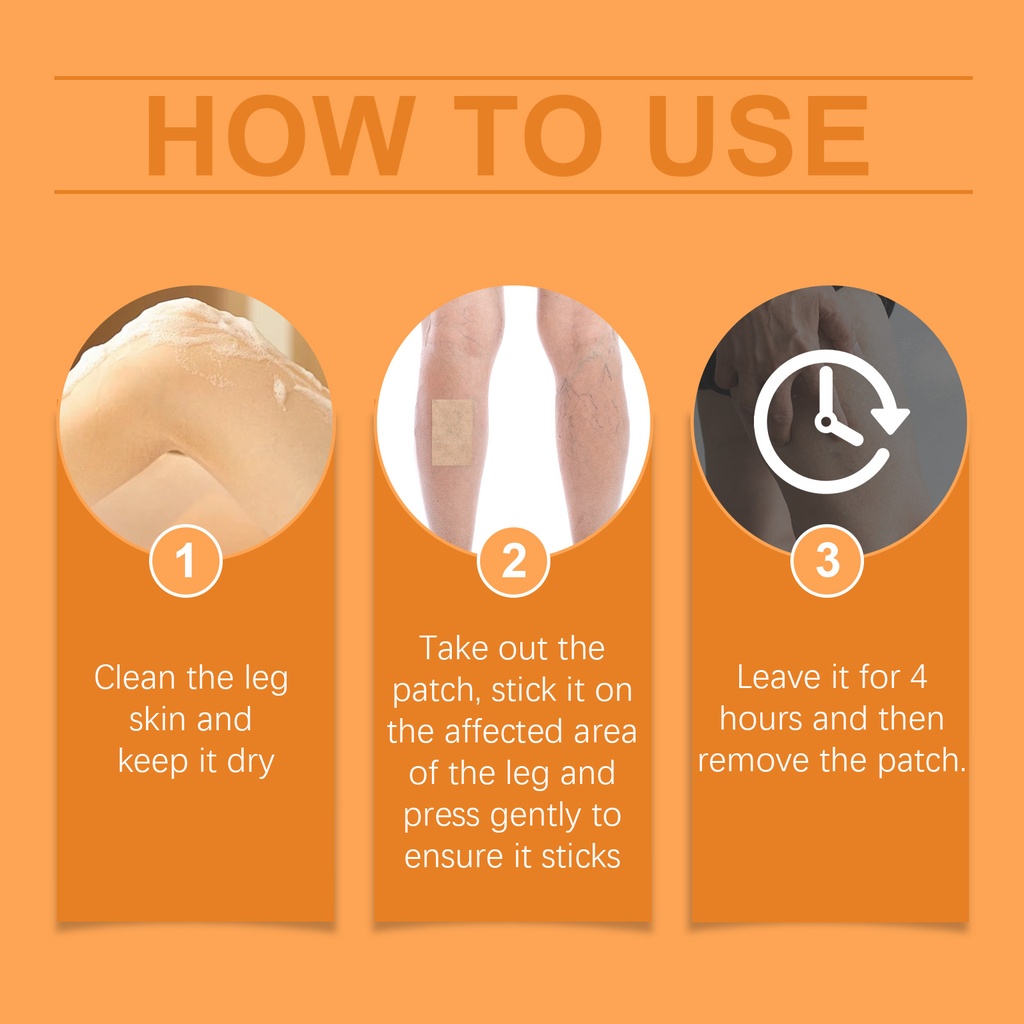 HOW TO USE

1

Clean the leg skin and keep it dry

2

Take out the patch, stick it on the affected area of the leg and press gently to ensure it sticks

3

Leave it for 4 hours and then remove the patch.