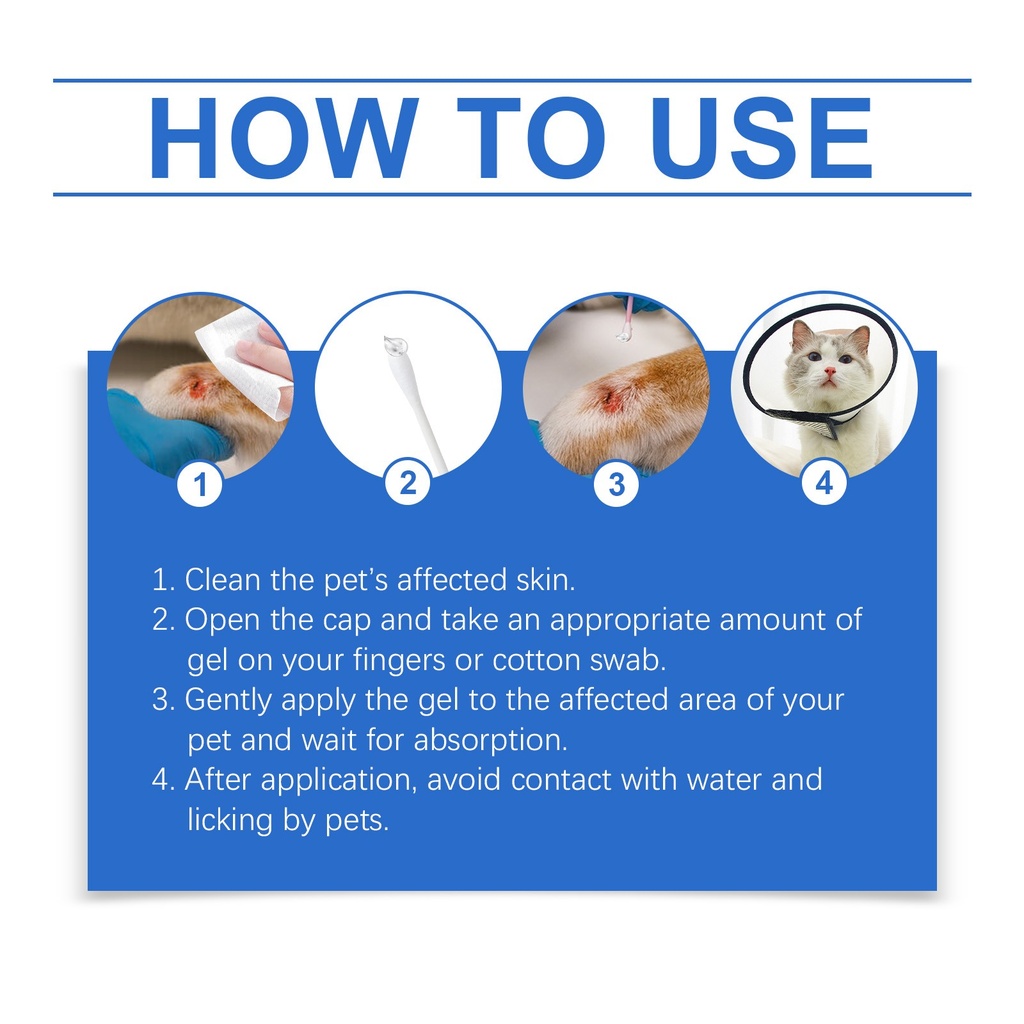 HOW TO USE

1

2

3

4

1. Clean the pet's affected skin.
2. Open the cap and take an appropriate amount of gel on your fingers or cotton swab.
3. Gently apply the gel to the affected area of your pet and wait for absorption.
4. After application, avoid contact with water and licking by pets.