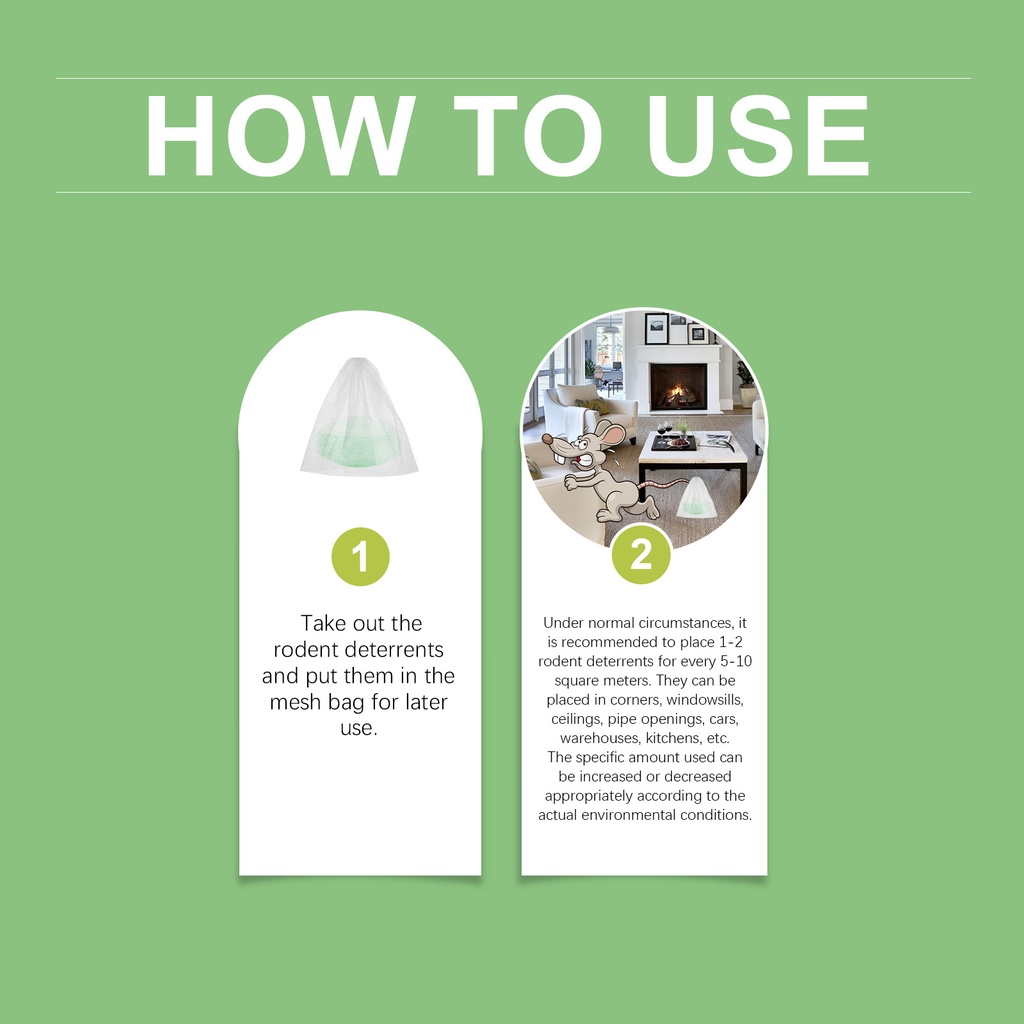 HOW TO USE

1

Take out the rodent deterrents and put them in the mesh bag for later use.

2

Under normal circumstances, it is recommended to place 1-2 rodent deterrents for every 5-10 square meters. They can be placed in corners, windowsills, ceilings, pipe openings, cars, warehouses, kitchens, etc.
The specific amount used can be increased or decreased appropriately according to the actual environmental conditions.