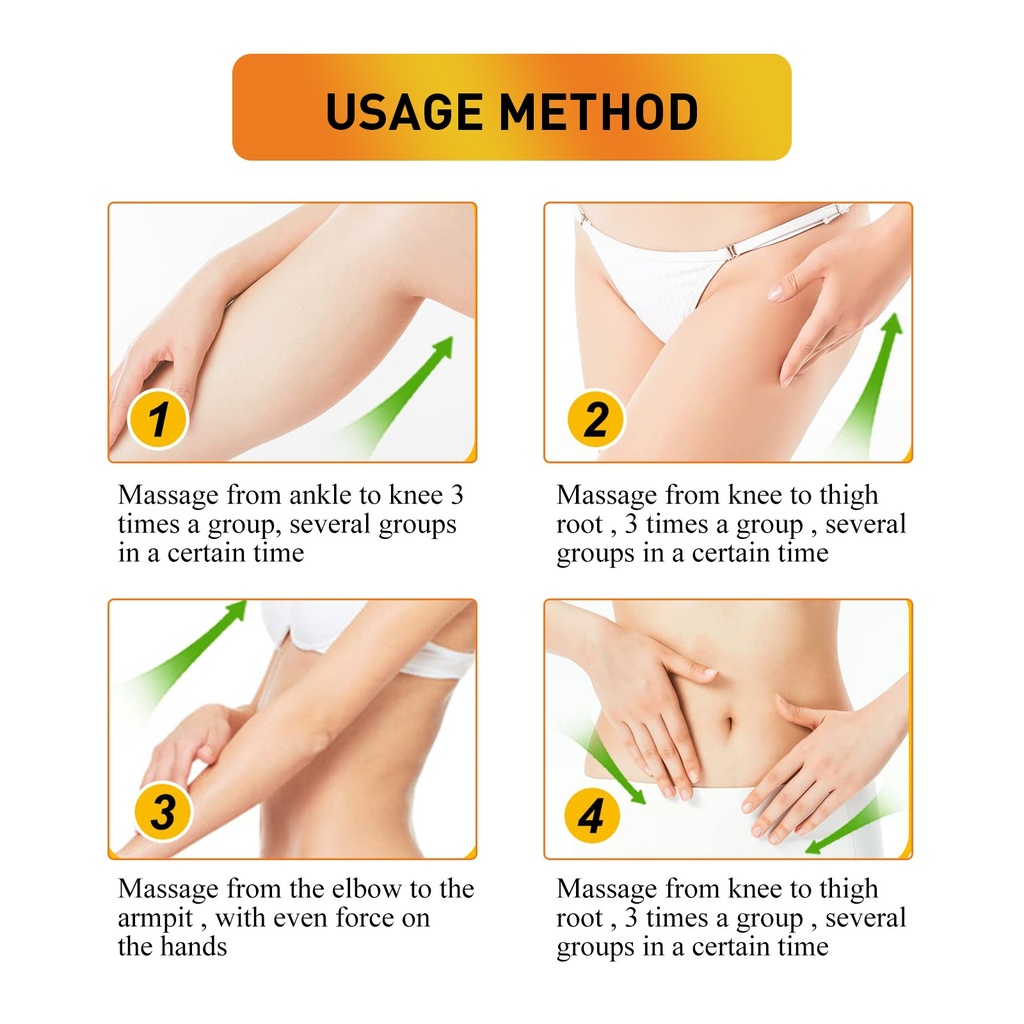 USAGE METHOD

1

Massage from ankle to knee 3 times a group, several groups in a certain time

2

Massage from knee to thigh root , 3 times a group , several groups in a certain time

3

Massage from the elbow to the armpit , with even force on the hands

4

Massage from knee to thigh root , 3 times a group , several groups in a certain time