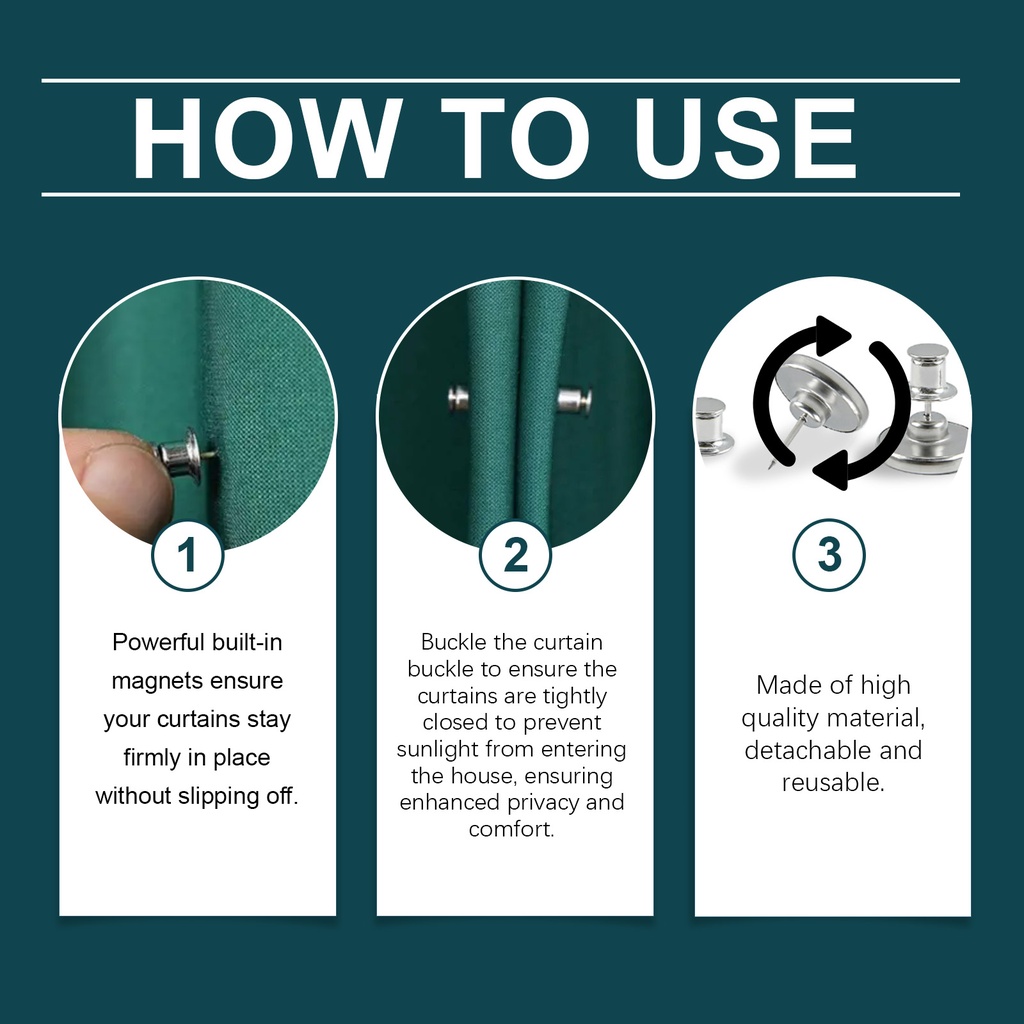 HOW TO USE

1

Powerful built-in magnets ensure your curtains stay firmly in place without slipping off.

2

Buckle the curtain buckle to ensure the curtains are tightly closed to prevent sunlight from entering the house, ensuring enhanced privacy and comfort.

3

Made of high quality material, detachable and reusable.