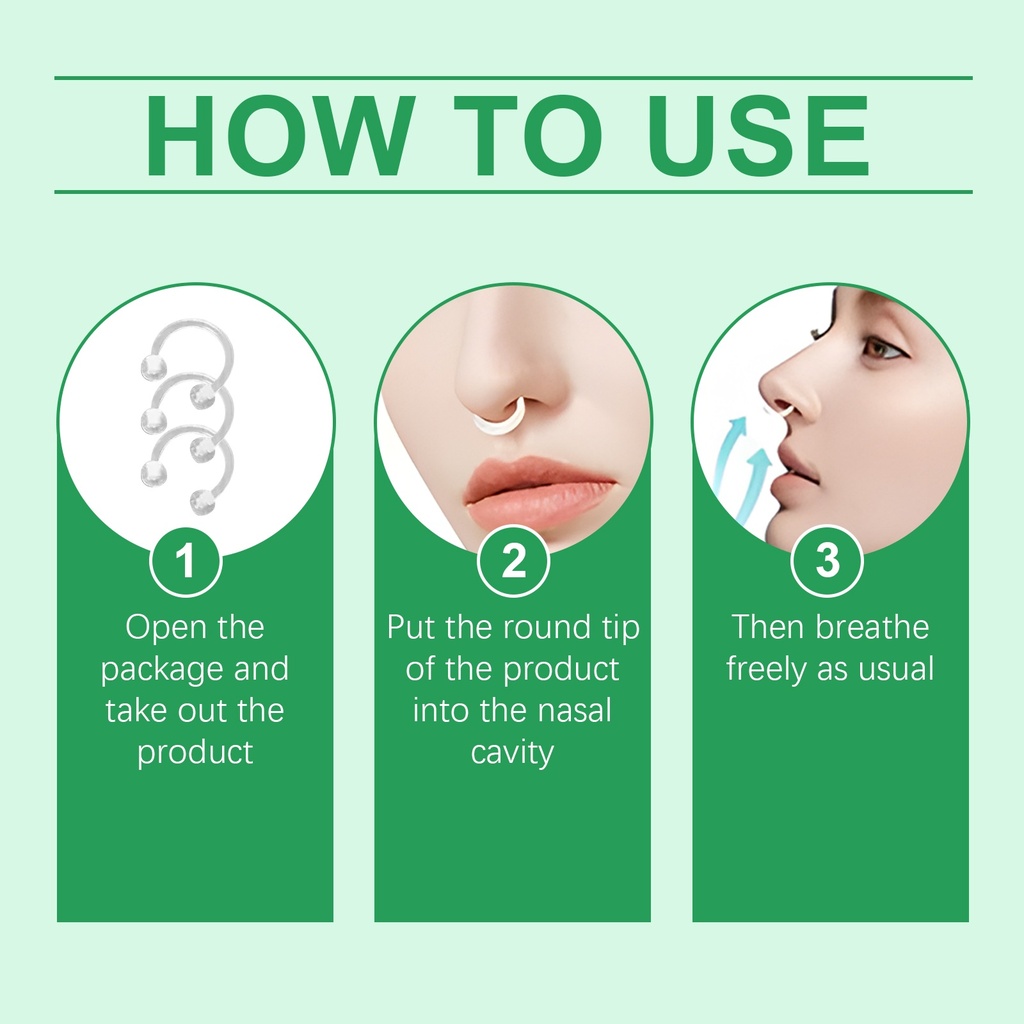 HOW TO USE

1
Open the package and take out the product

2
Put the round tip of the product into the nasal cavity

3
Then breathe freely as usual