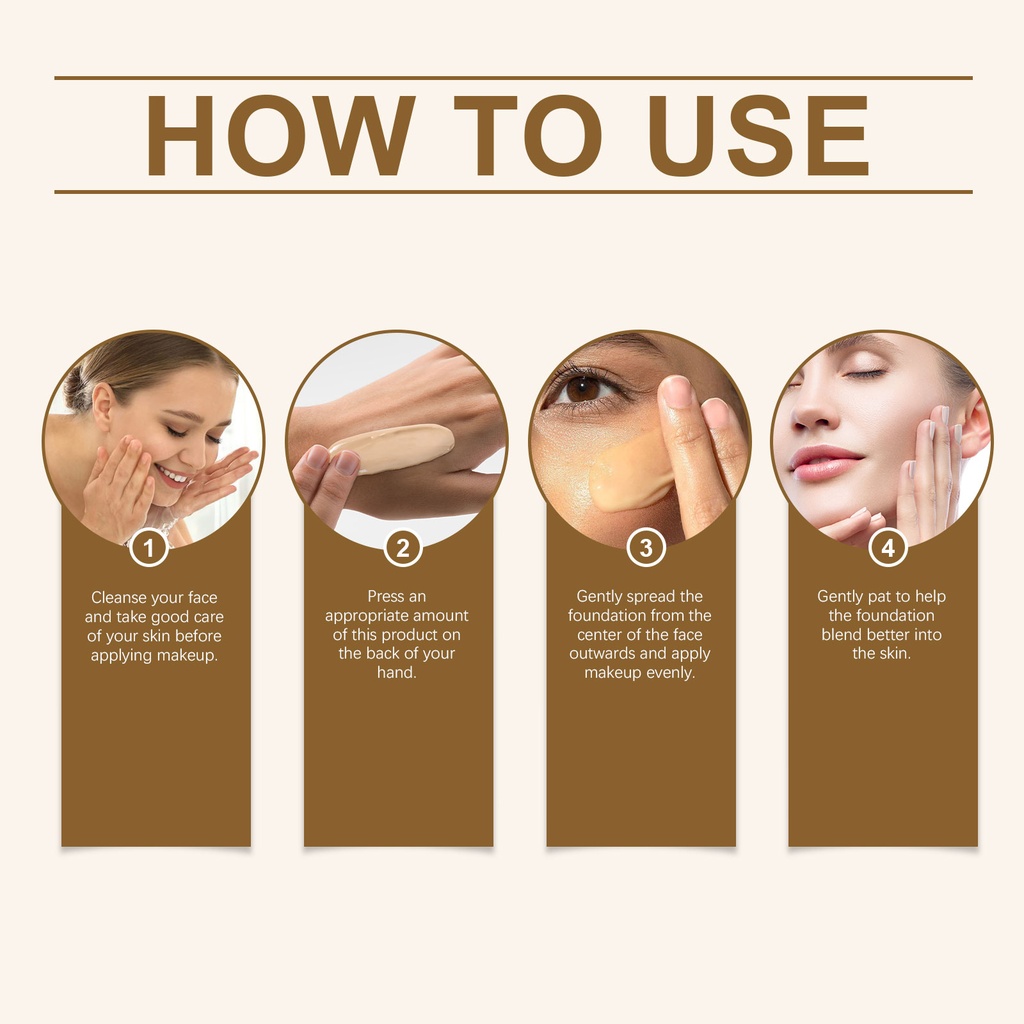 HOW TO USE

1
Cleanse your face and take good care of your skin before applying makeup.

2
Press an appropriate amount of this product on the back of your hand.

3
Gently spread the foundation from the center of the face outwards and apply makeup evenly.

4
Gently pat to help the foundation blend better into the skin.