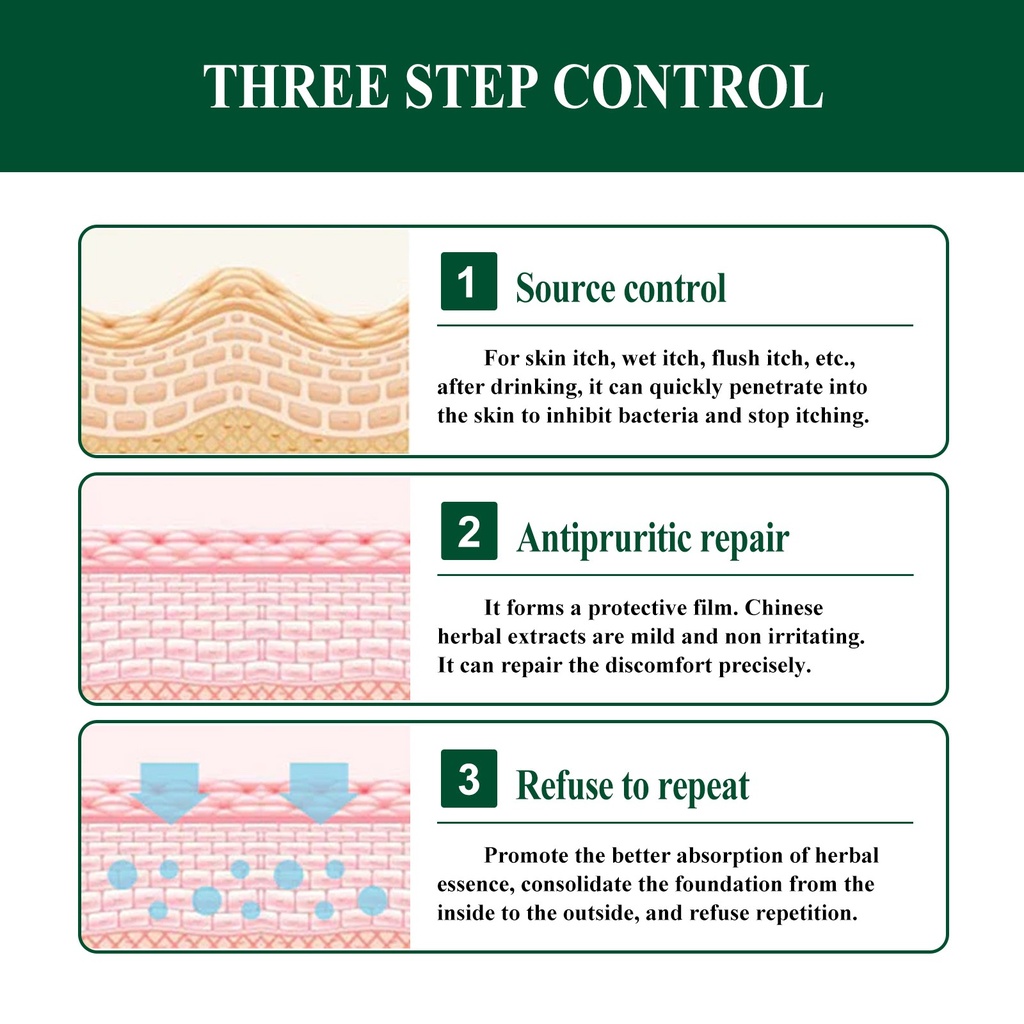 THREE STEP CONTROL

1 Source control

For skin itch, wet itch, flush itch, etc., after drinking, it can quickly penetrate into the skin to inhibit bacteria and stop itching.

2 Antipruritic repair

It forms a protective film. Chinese herbal extracts are mild and non irritating. It can repair the discomfort precisely.

3 Refuse to repeat

Promote the better absorption of herbal essence, consolidate the foundation from the inside to the outside, and refuse repetition.