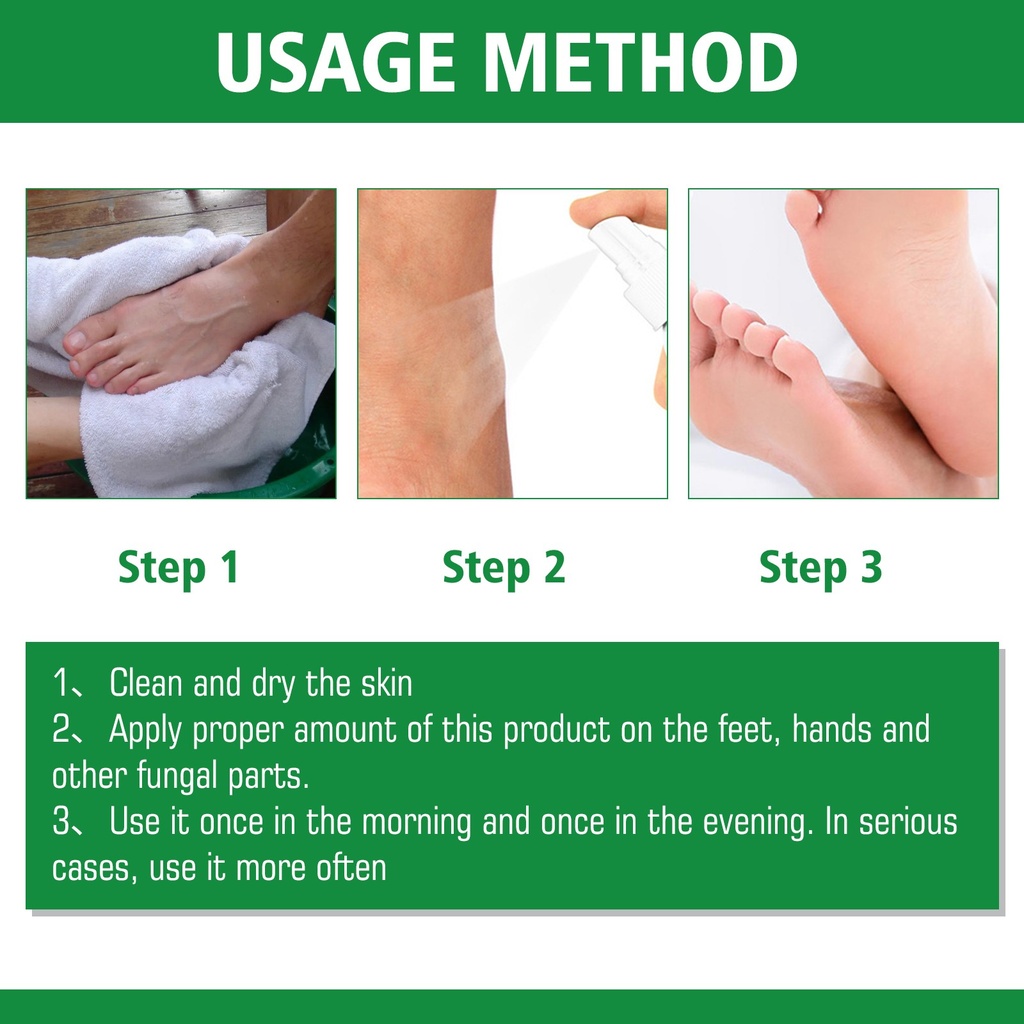 USAGE METHOD

Step 1

Step 2

Step 3

1、 Clean and dry the skin
2、 Apply proper amount of this product on the feet, hands and other fungal parts.
3、 Use it once in the morning and once in the evening. In serious cases, use it more often