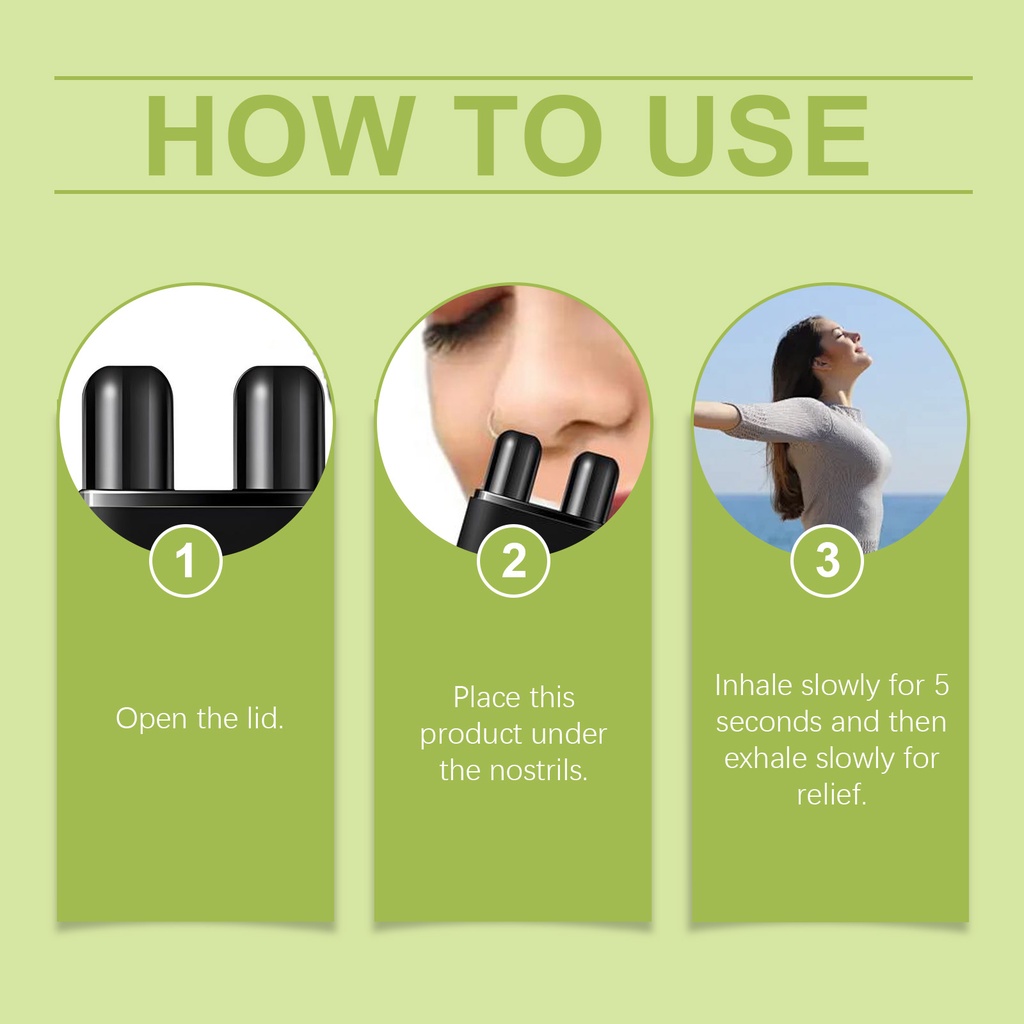 HOW TO USE

1

Open the lid.

2

Place this product under the nostrils.

3

Inhale slowly for 5 seconds and then exhale slowly for relief.