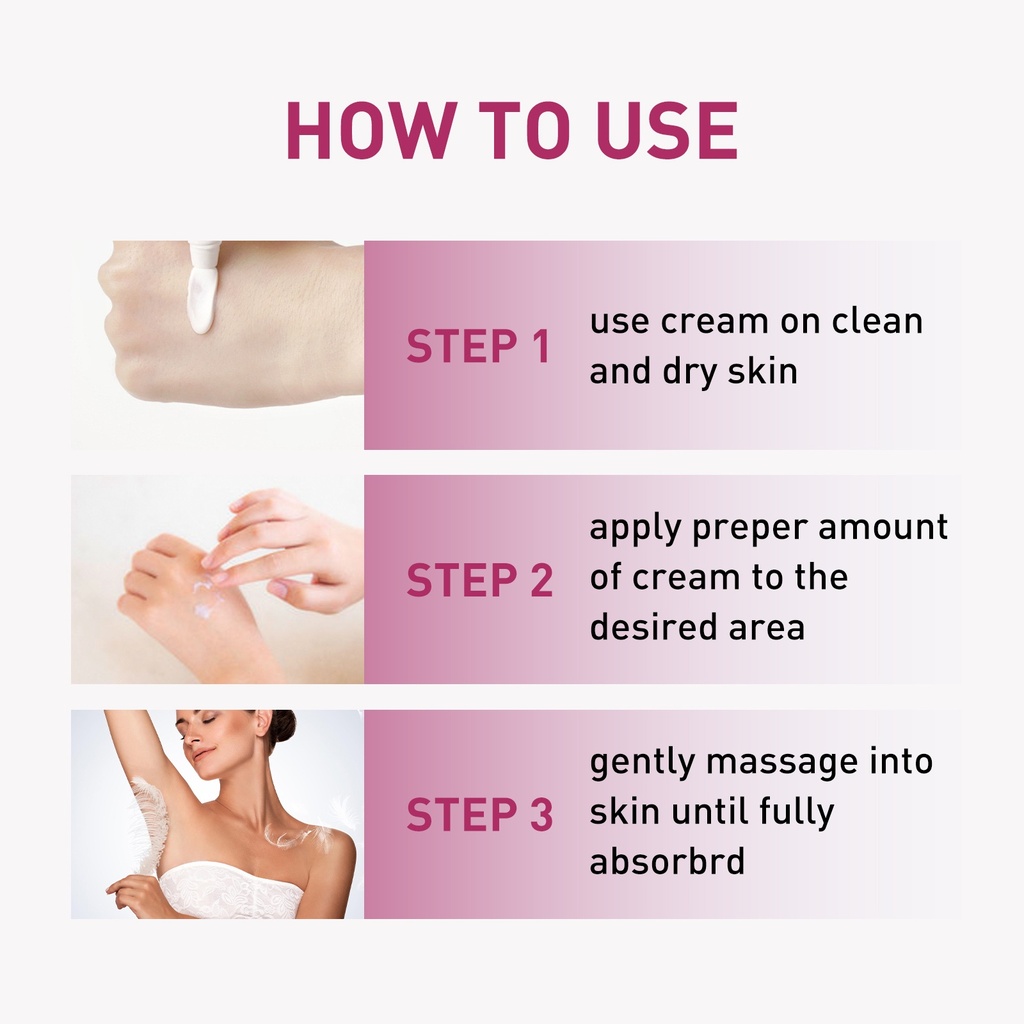 HOW TO USE

STEP 1 use cream on clean and dry skin

STEP 2 apply preper amount of cream to the desired area

STEP 3 gently massage into skin until fully absorbrd