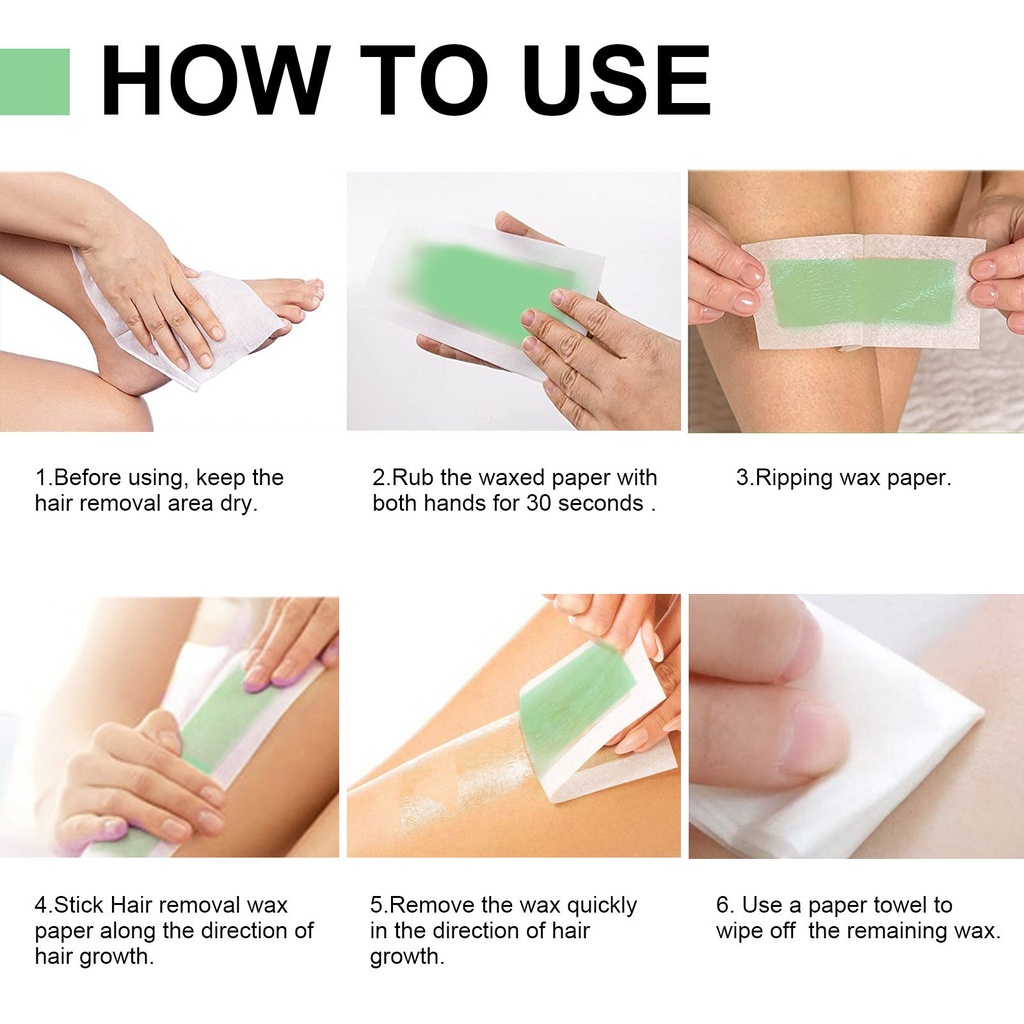 HOW TO USE

1.Before using, keep the hair removal area dry.

2.Rub the waxed paper with both hands for 30 seconds .

3.Ripping wax paper.

4.Stick Hair removal wax paper along the direction of hair growth.

5.Remove the wax quickly in the direction of hair growth.

6. Use a paper towel to wipe off the remaining wax.