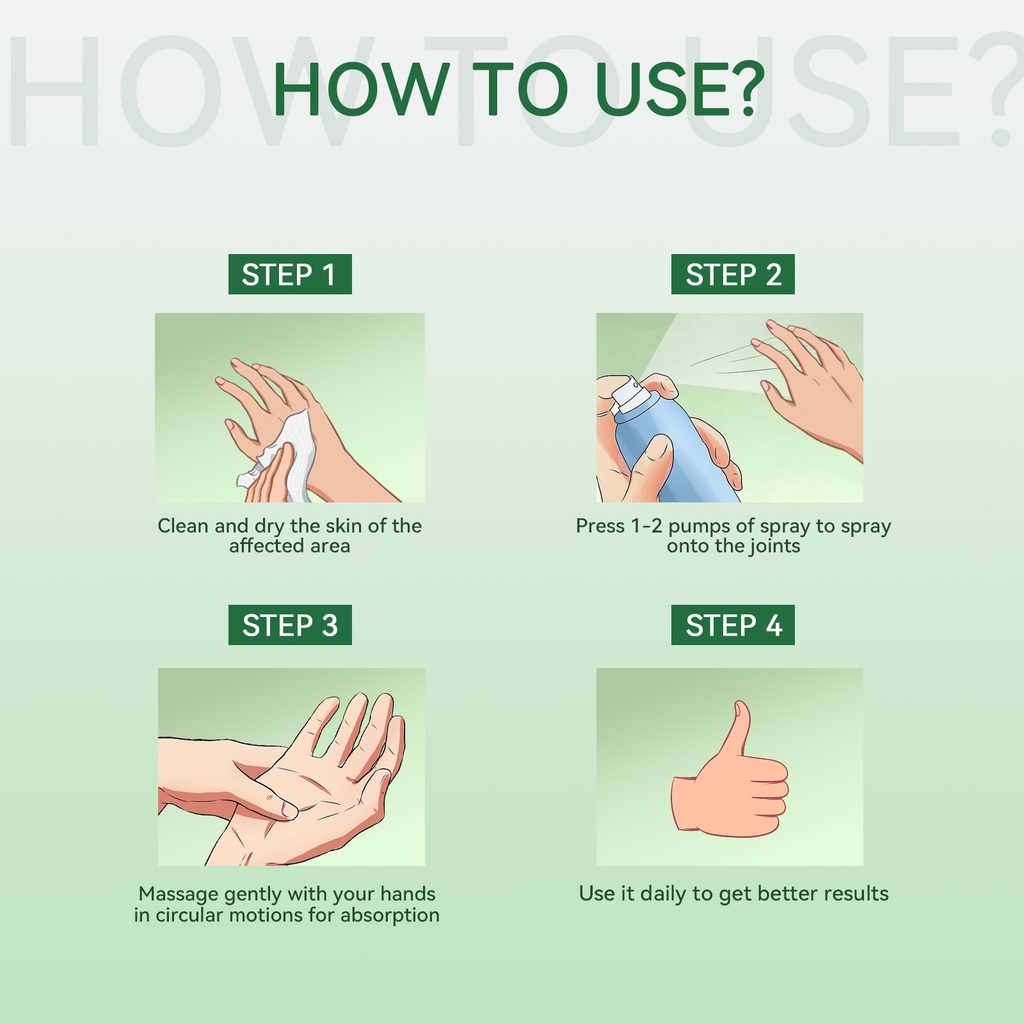 HOW TO USE?

HOW TO USE?

STEP 1

Clean and dry the skin of the affected area

STEP 2

Press 1-2 pumps of spray to spray onto the joints

STEP 3

Massage gently with your hands in circular motions for absorption

STEP 4

Use it daily to get better results