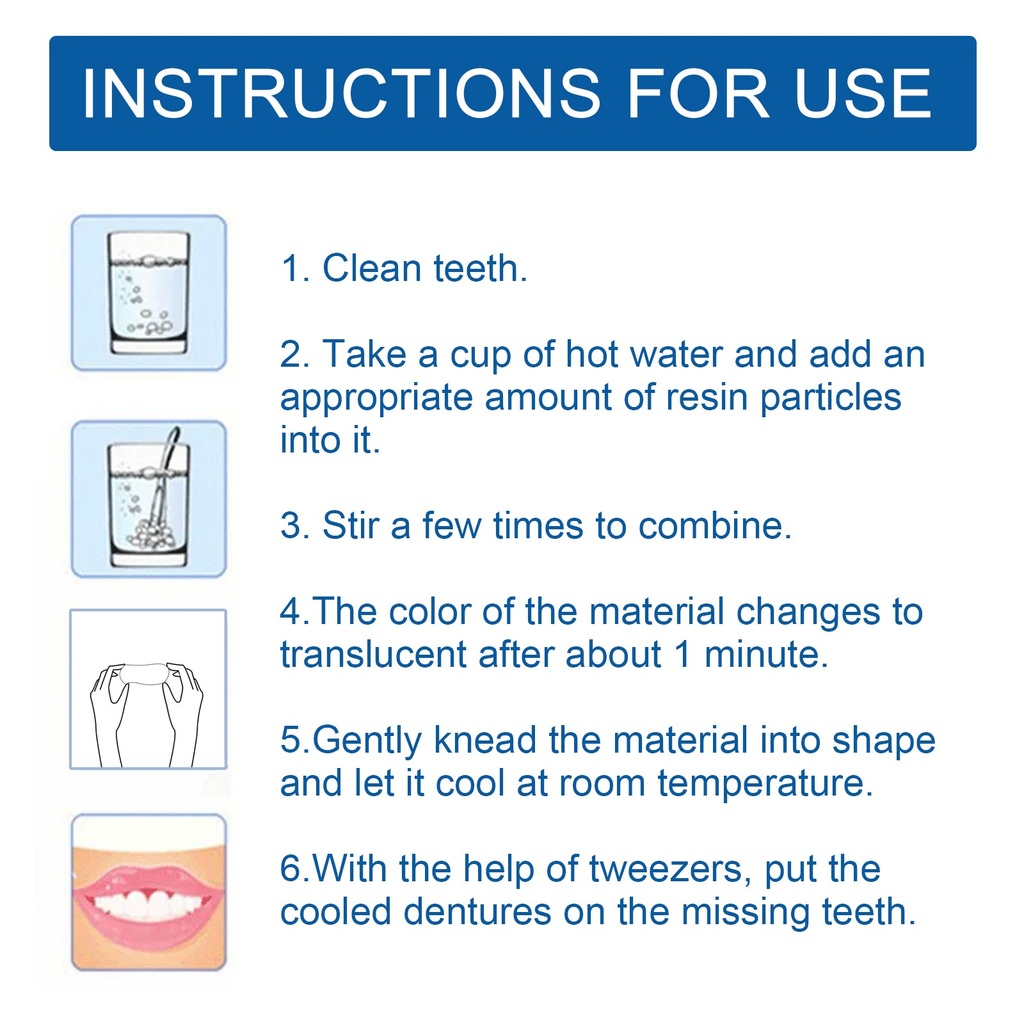 INSTRUCTIONS FOR USE

1. Clean teeth.

2. Take a cup of hot water and add an appropriate amount of resin particles into it.

3. Stir a few times to combine.

4.The color of the material changes to translucent after about 1 minute.

5.Gently knead the material into shape and let it cool at room temperature.

6.With the help of tweezers, put the cooled dentures on the missing teeth.