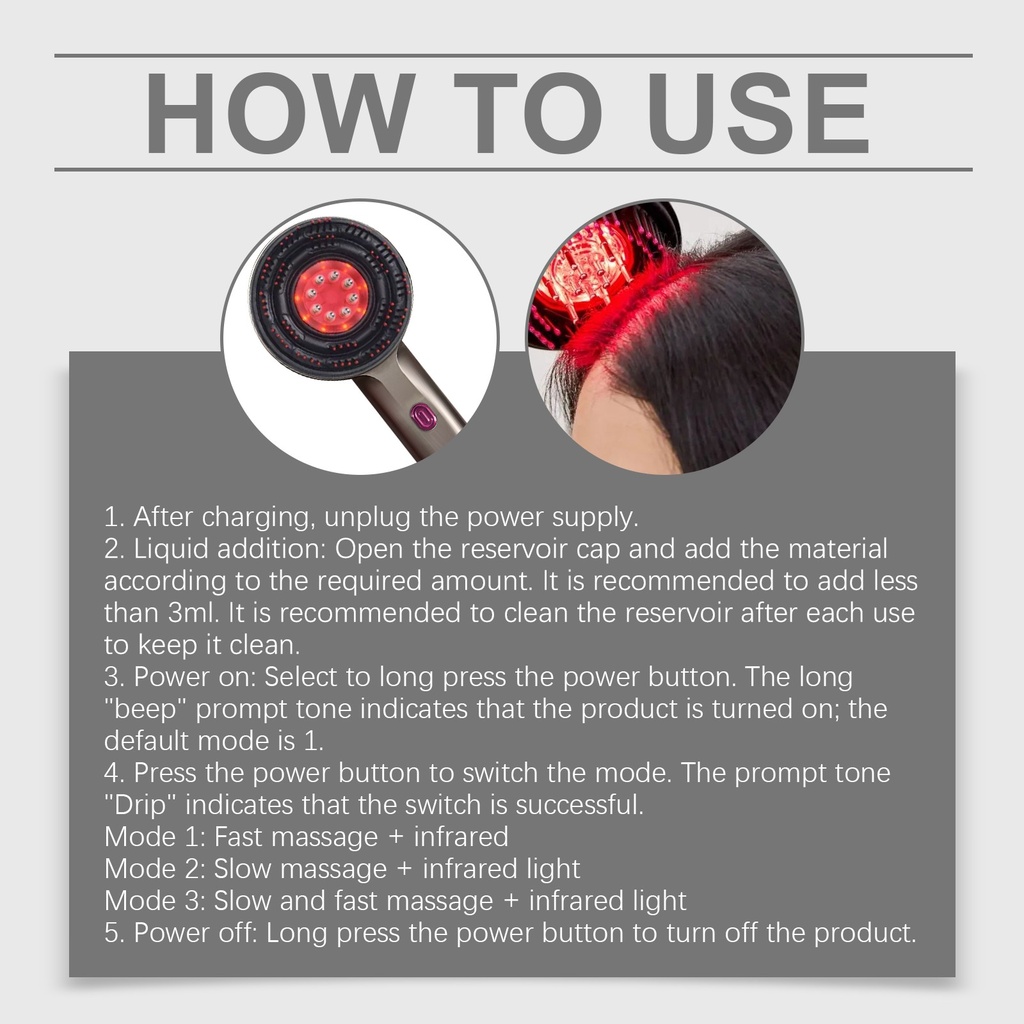 HOW TO USE

1. After charging, unplug the power supply.
2. Liquid addition: Open the reservoir cap and add the material according to the required amount. It is recommended to add less than 3ml. It is recommended to clean the reservoir after each use to keep it clean.
3. Power on: Select to long press the power button. The long "beep" prompt tone indicates that the product is turned on; the default mode is 1.
4. Press the power button to switch the mode. The prompt tone "Drip" indicates that the switch is successful.
Mode 1: Fast massage + infrared
Mode 2: Slow massage + infrared light
Mode 3: Slow and fast massage + infrared light
5. Power off: Long press the power button to turn off the product.