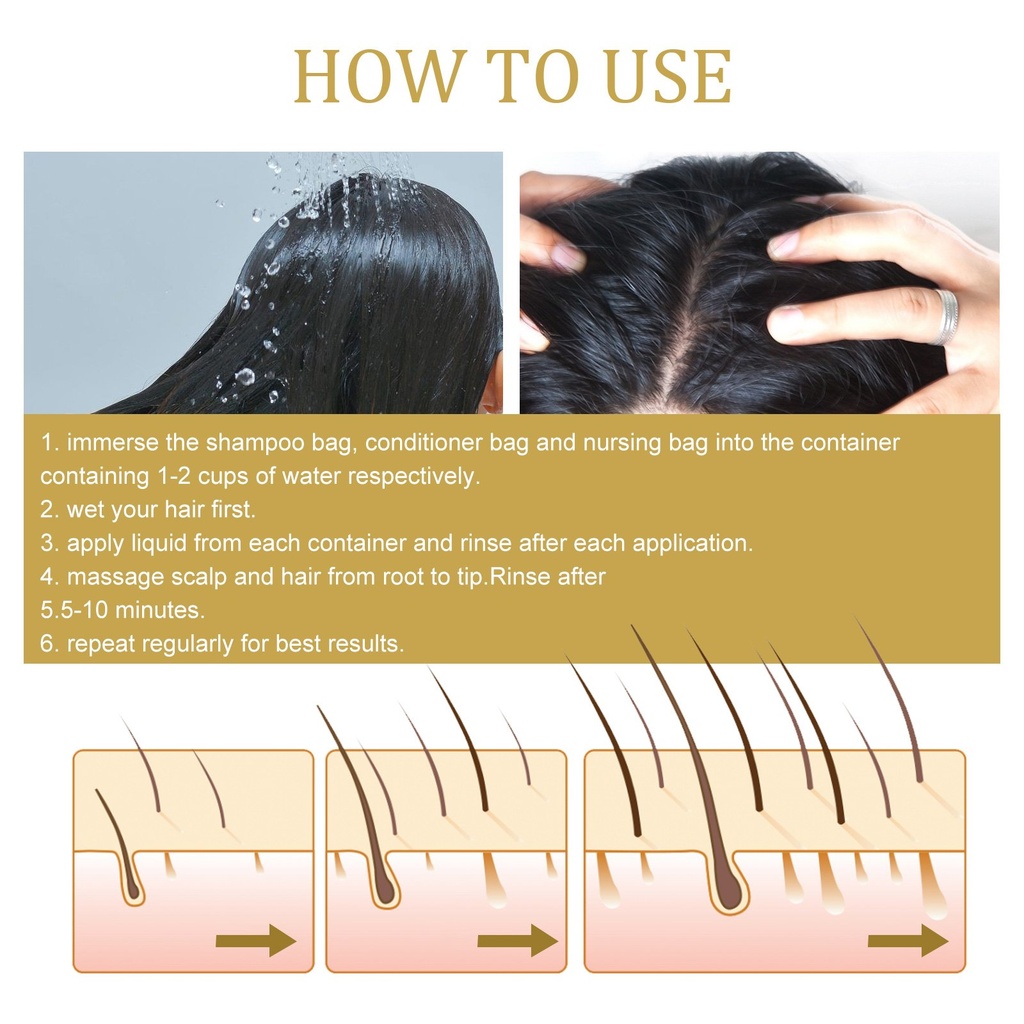 HOW TO USE

1. immerse the shampoo bag, conditioner bag and nursing bag into the container containing 1-2 cups of water respectively.
2. wet your hair first.
3. apply liquid from each container and rinse after each application.
4. massage scalp and hair from root to tip.Rinse after
5.5-10 minutes.
6. repeat regularly for best results.