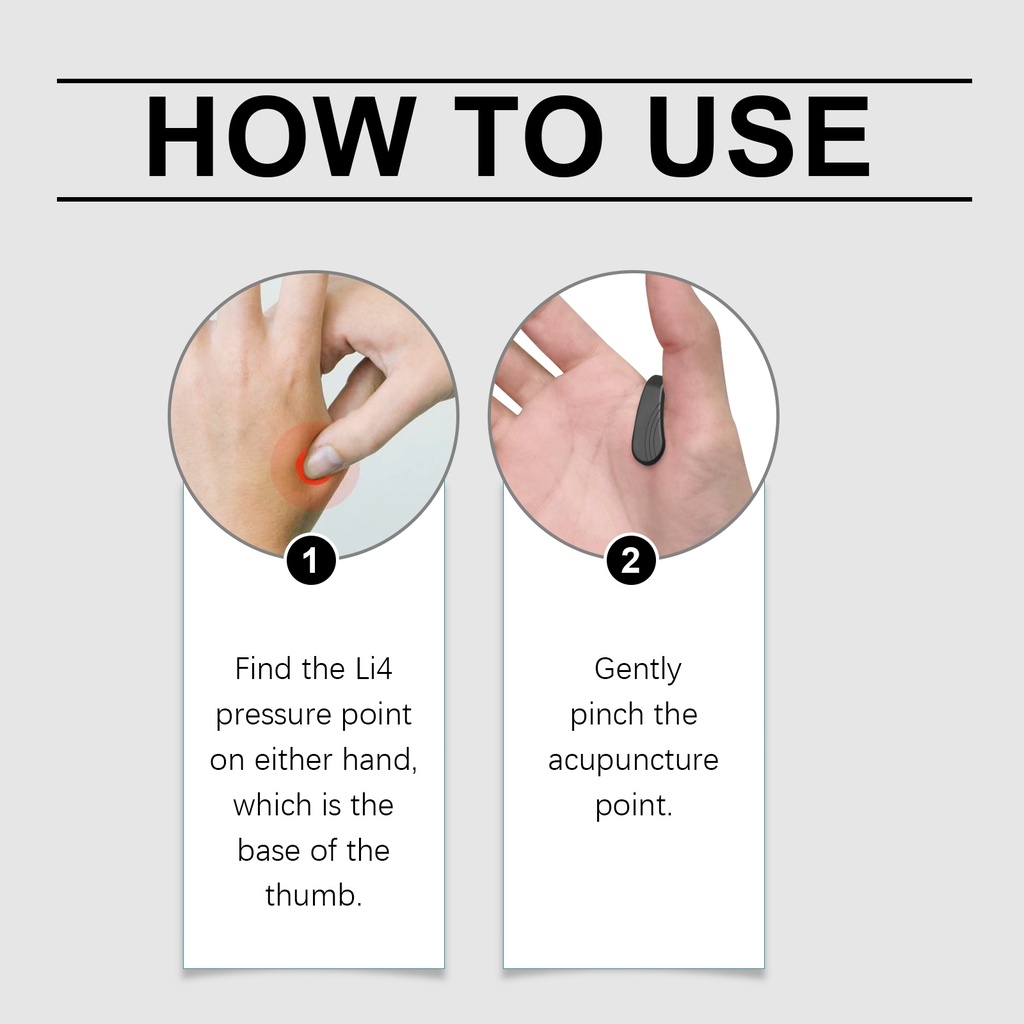 HOW TO USE

1

Find the Li4 pressure point on either hand, which is the base of the thumb.

2

Gently pinch the acupuncture point.