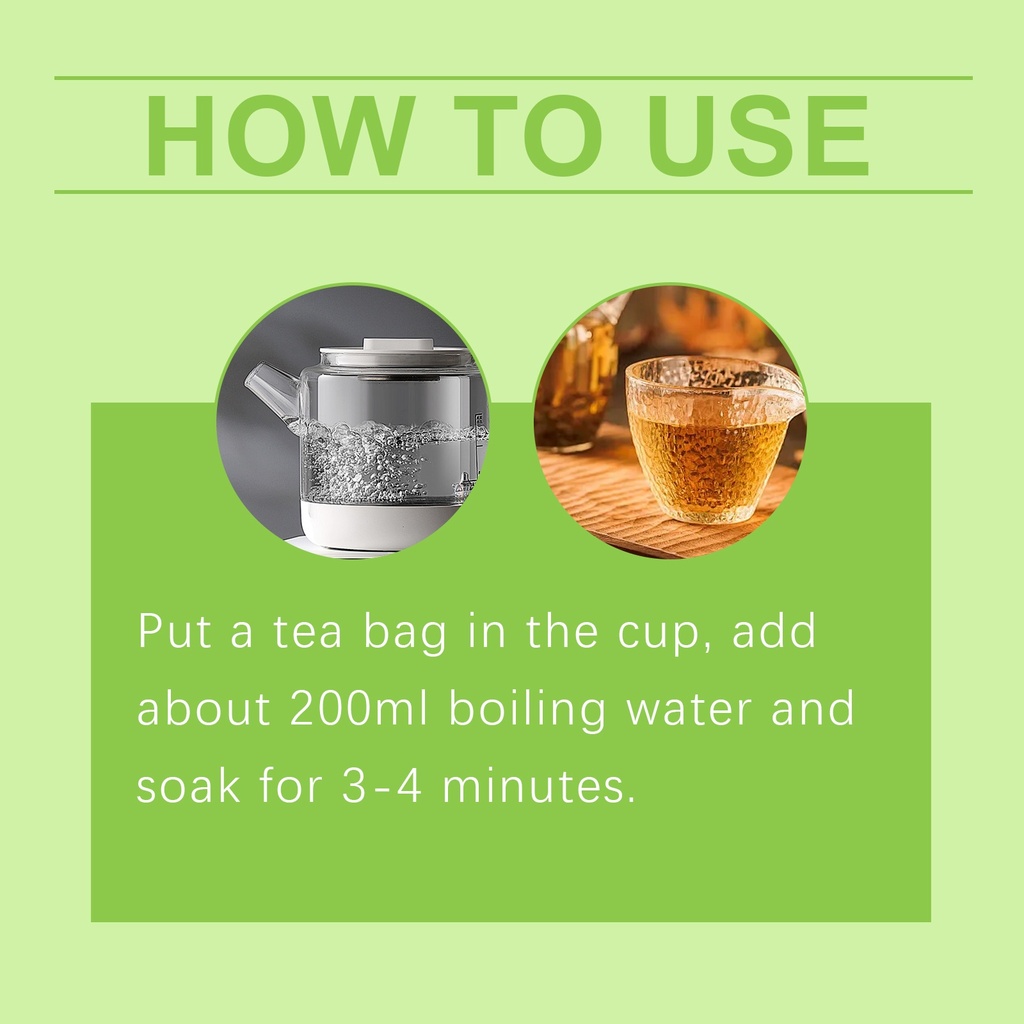 HOW TO USE

Put a tea bag in the cup, add about 200ml boiling water and soak for 3-4 minutes.