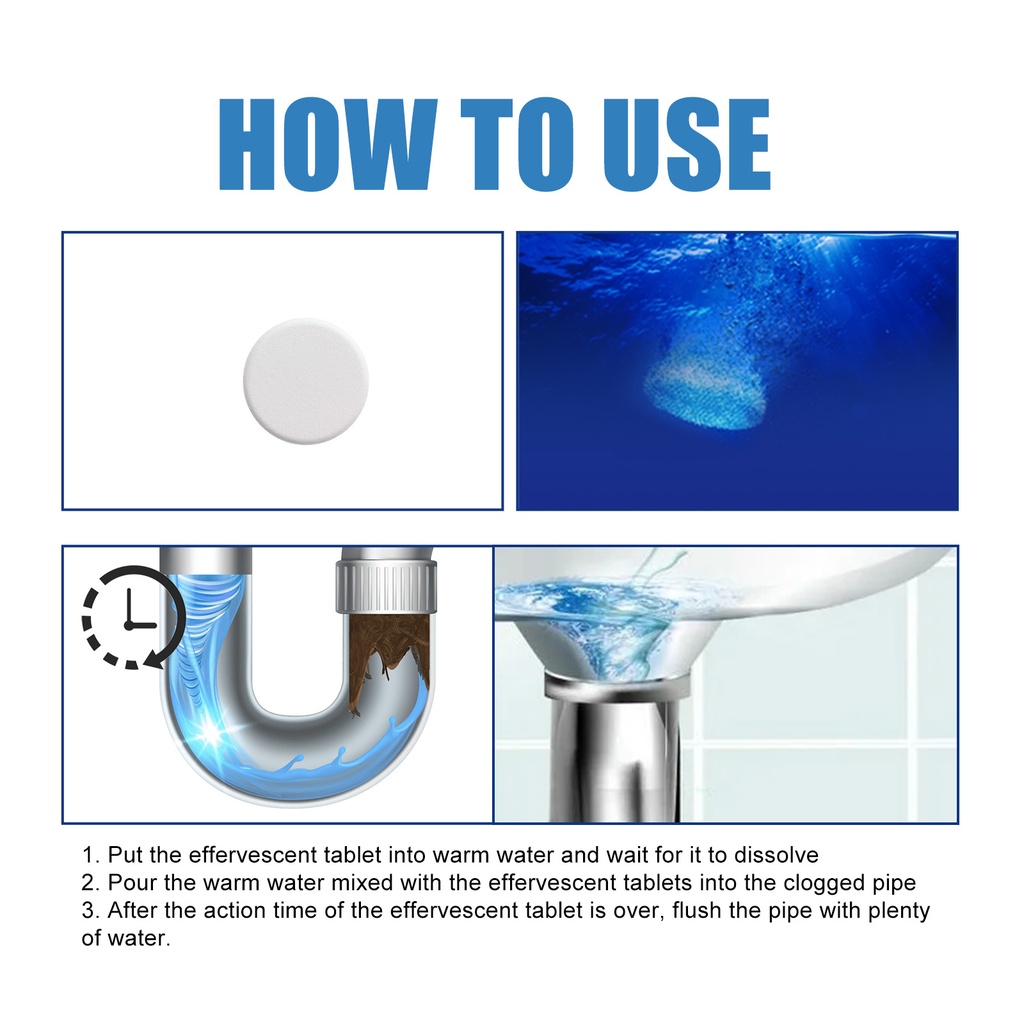 HOW TO USE

1. Put the effervescent tablet into warm water and wait for it to dissolve
2. Pour the warm water mixed with the effervescent tablets into the clogged pipe
3. After the action time of the effervescent tablet is over, flush the pipe with plenty of water.