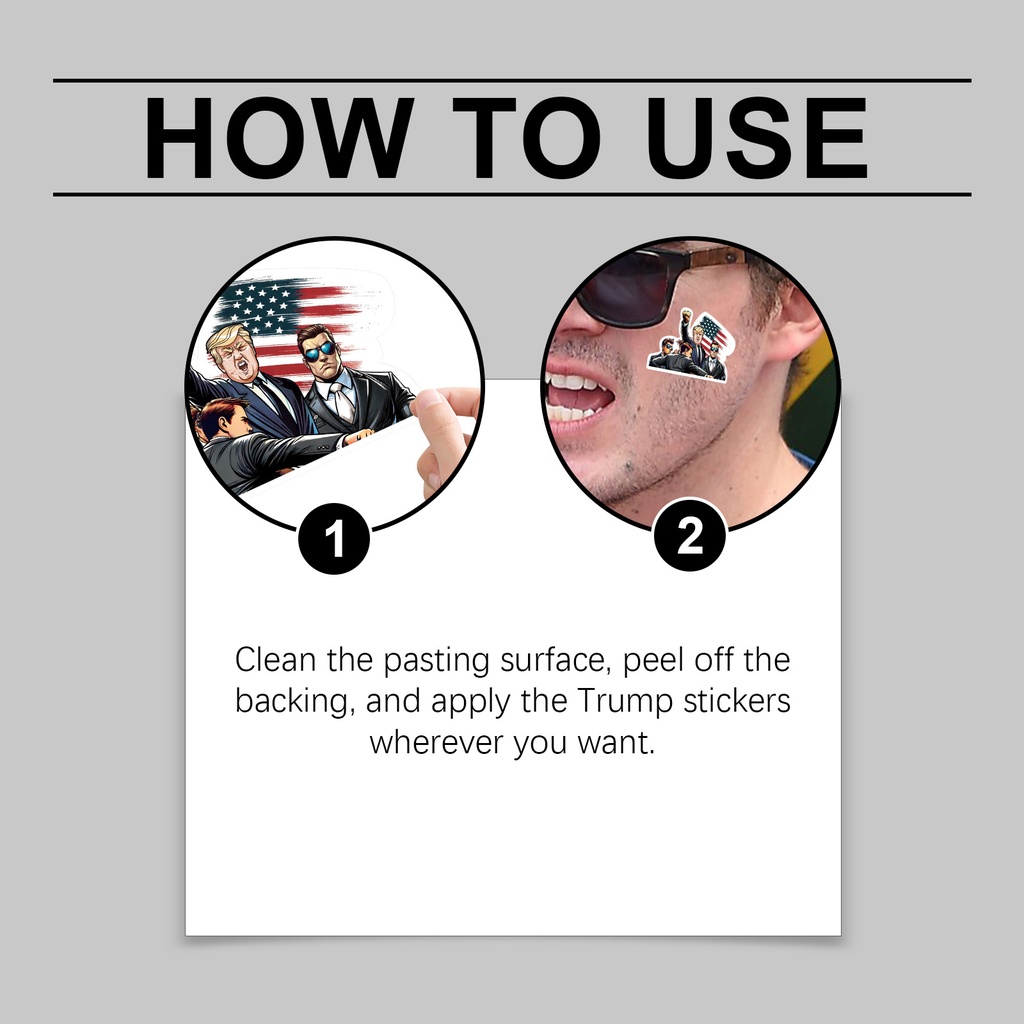 HOW TO USE

1

2

Clean the pasting surface, peel off the backing, and apply the Trump stickers wherever you want.