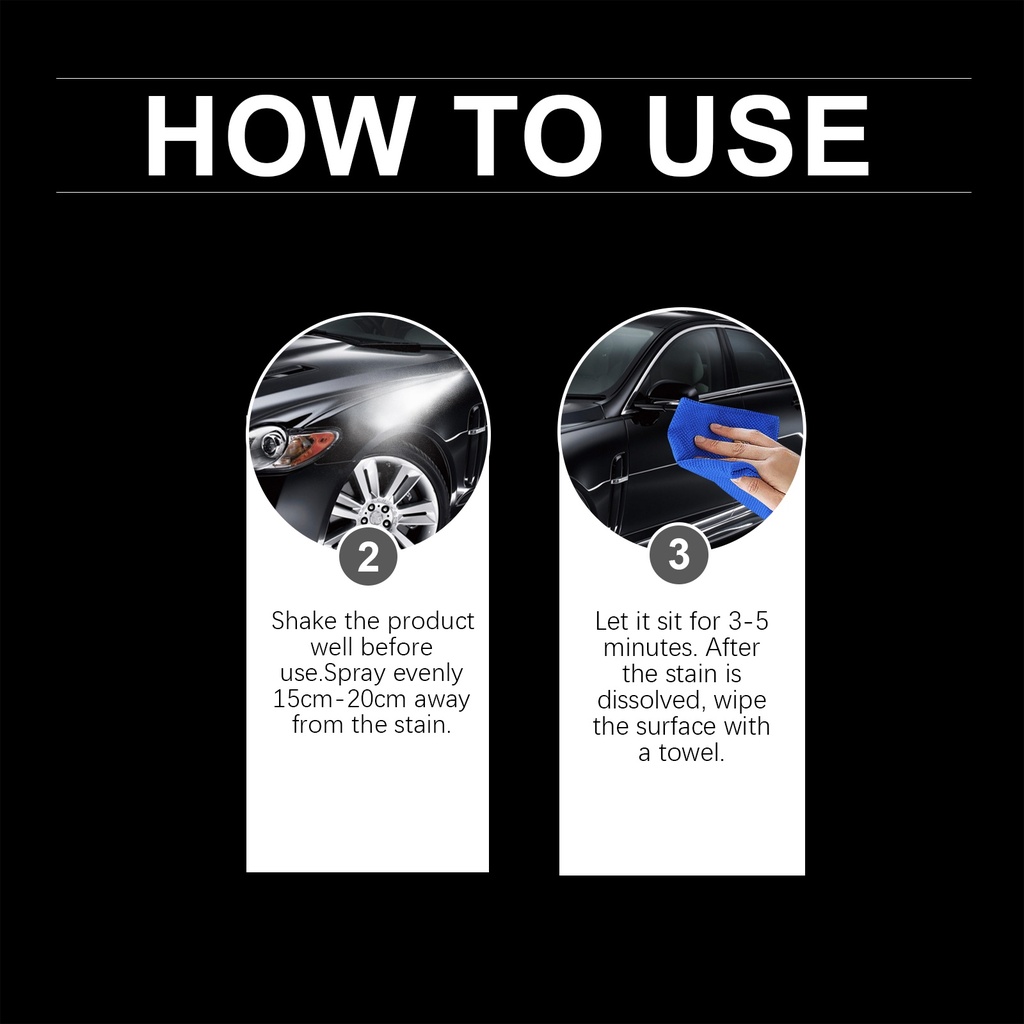 HOW TO USE

2

Shake the product well before use.Spray evenly 15cm-20cm away from the stain.

3

Let it sit for 3-5 minutes. After the stain is dissolved, wipe the surface with a towel.