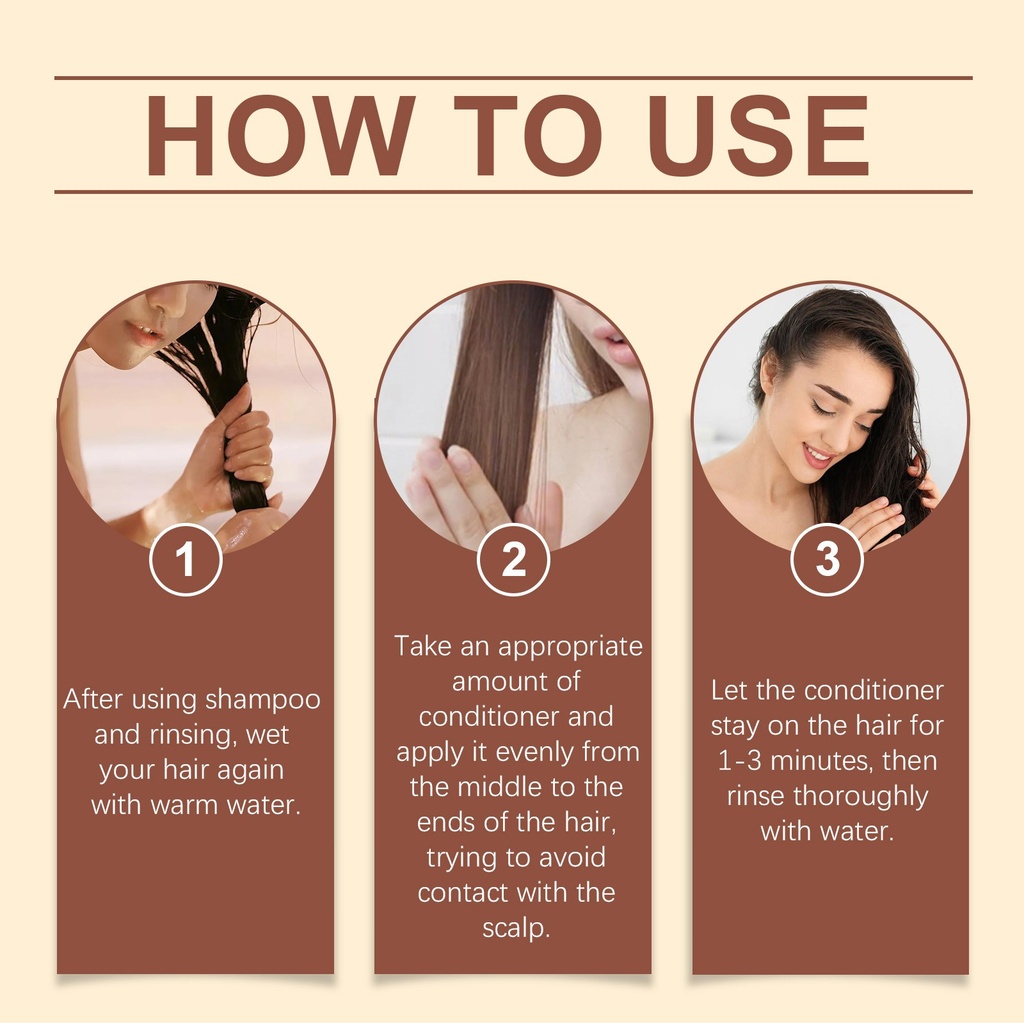 HOW TO USE

1

After using shampoo and rinsing, wet your hair again with warm water.

2

Take an appropriate amount of conditioner and apply it evenly from the middle to the ends of the hair, trying to avoid contact with the scalp.

3

Let the conditioner stay on the hair for 1-3 minutes, then rinse thoroughly with water.