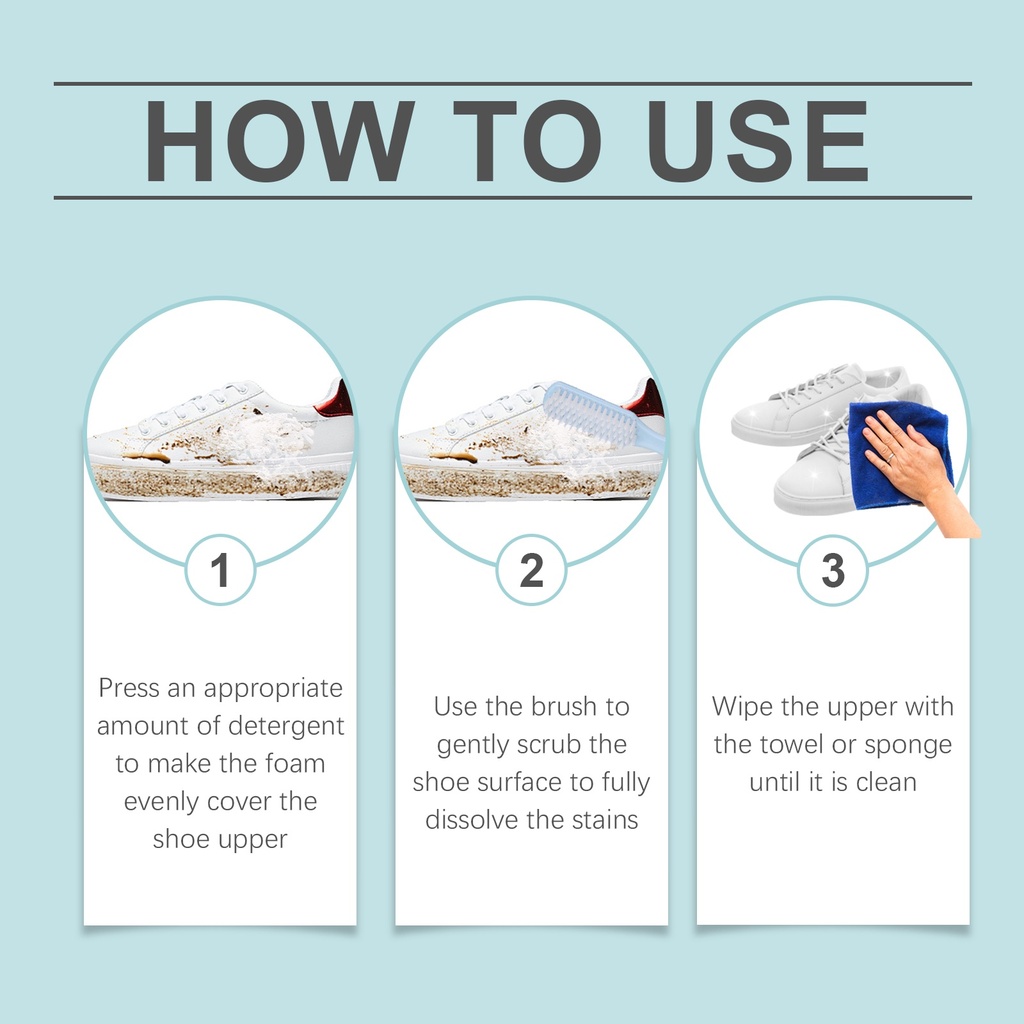 HOW TO USE

1

Press an appropriate amount of detergent to make the foam evenly cover the shoe upper

2

Use the brush to gently scrub the shoe surface to fully dissolve the stains

3

Wipe the upper with the towel or sponge until it is clean