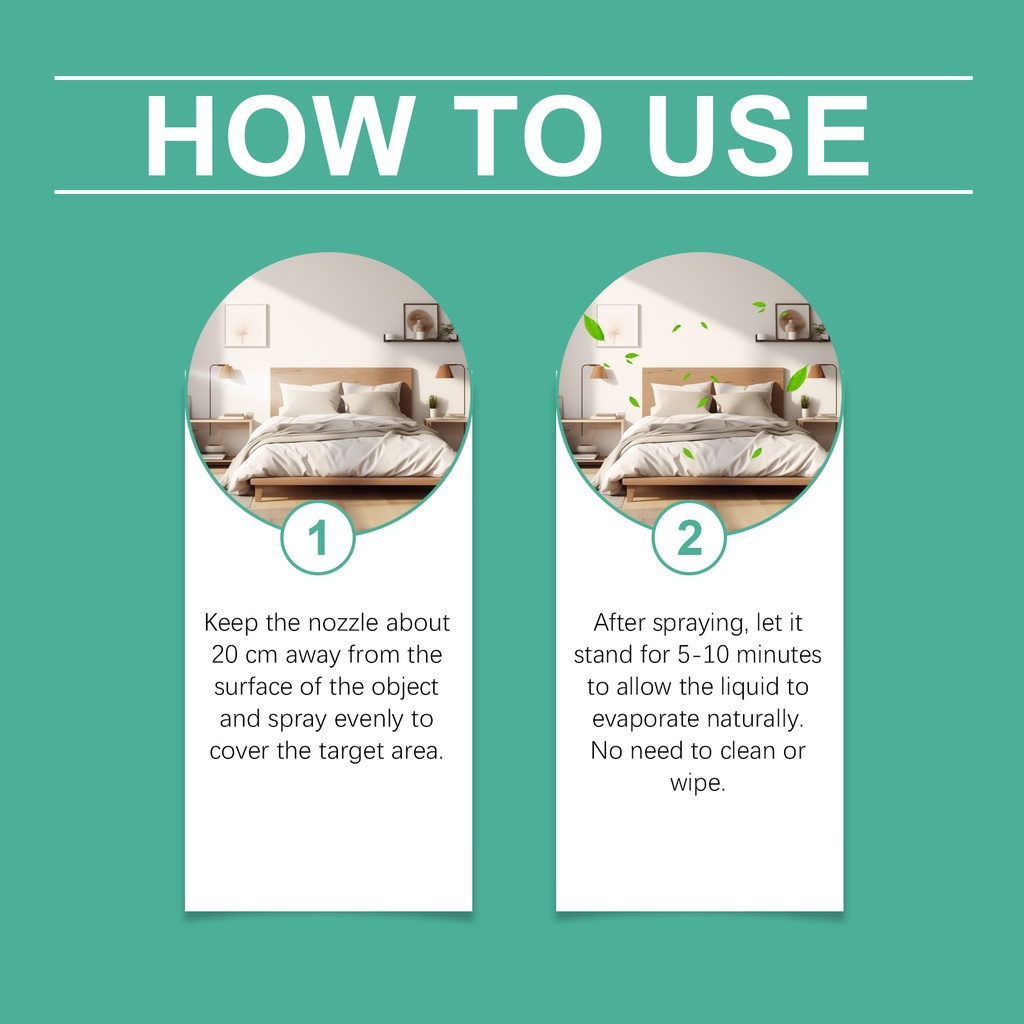 HOW TO USE

1

Keep the nozzle about 20 cm away from the surface of the object and spray evenly to cover the target area.

2

After spraying, let it stand for 5-10 minutes to allow the liquid to evaporate naturally. No need to clean or wipe.