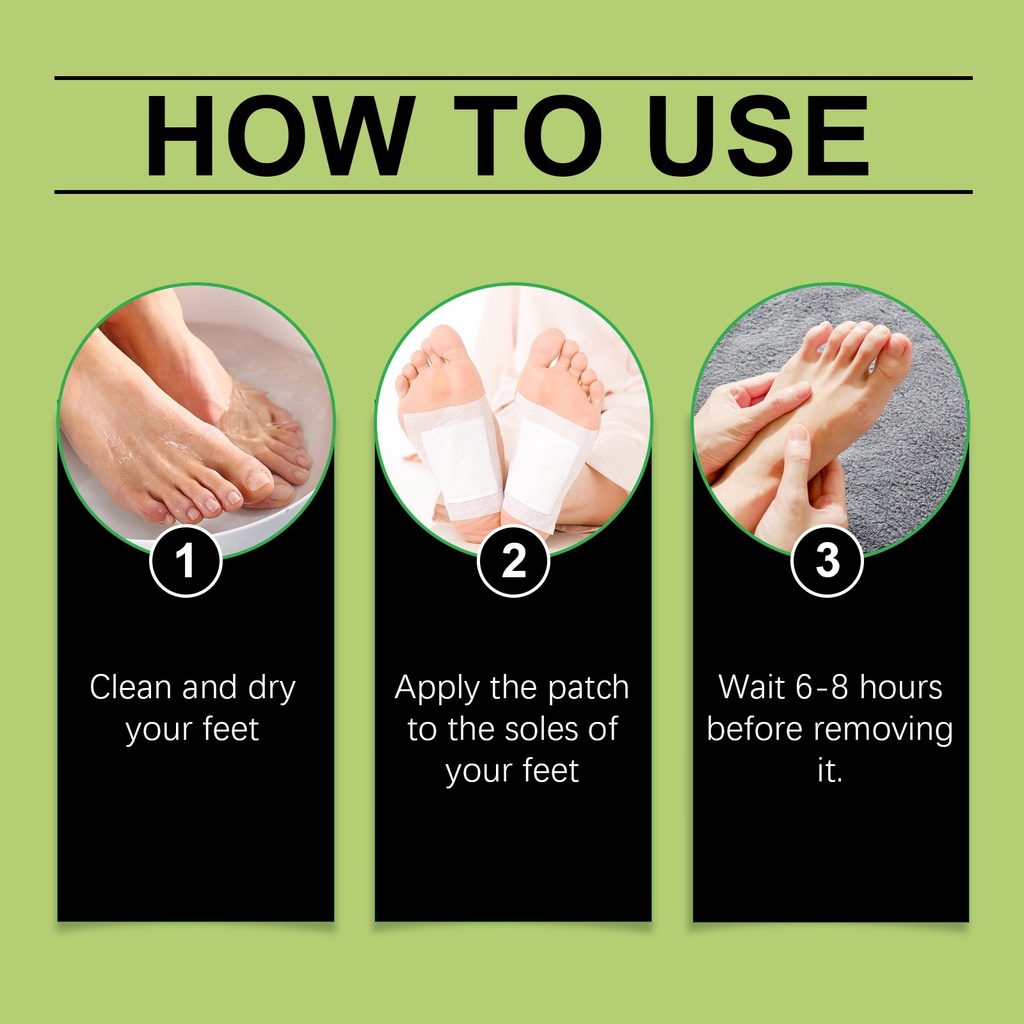 HOW TO USE

1

Clean and dry your feet

2

Apply the patch to the soles of your feet

3

Wait 6-8 hours before removing it.